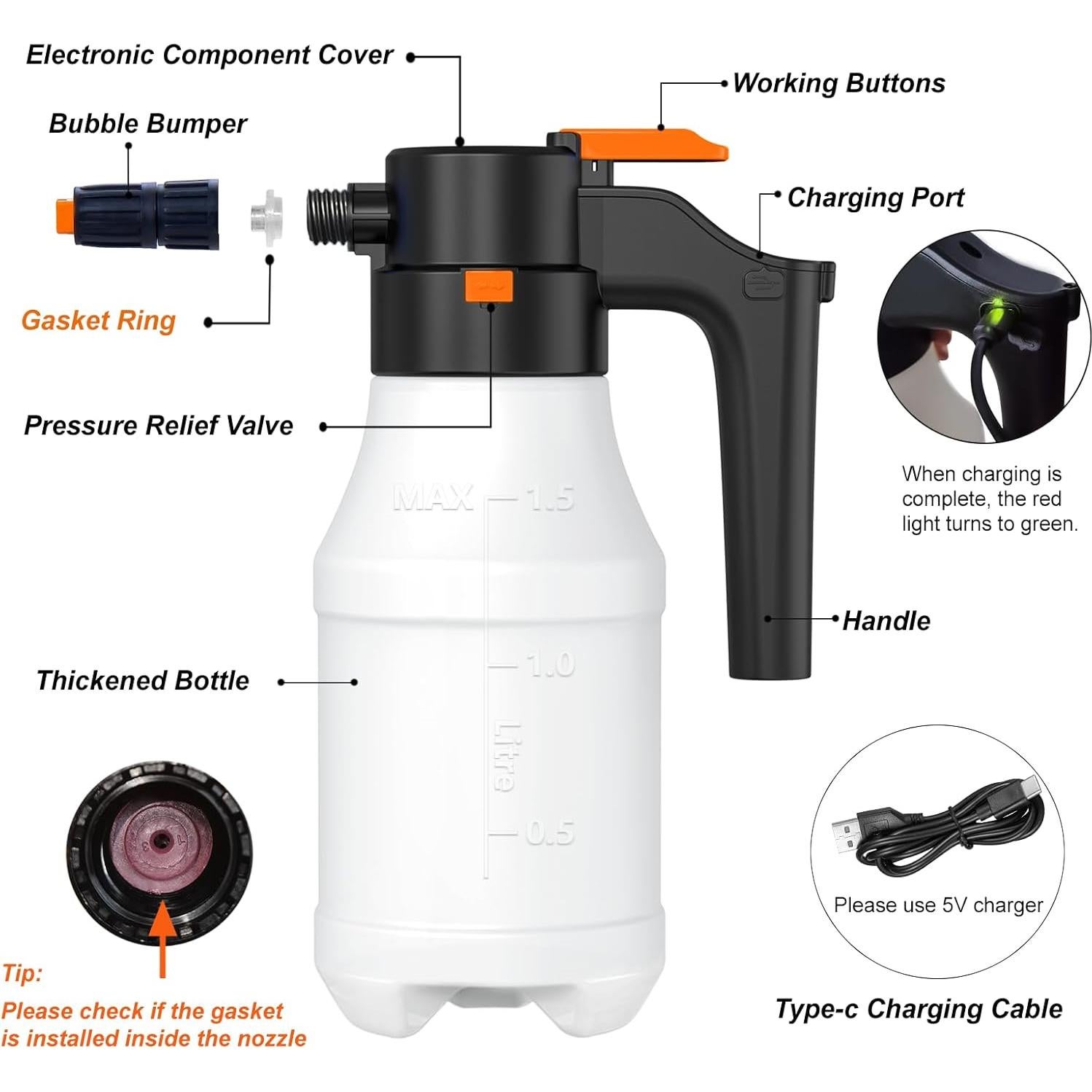 Electronic Component Cover

Working Buttons

Bubble Bumper

Charging Port

Gasket Ring

Pressure Relief Valve

When charging is complete, the red light turns to green.

MAX 1.5

1.0

Litre

0.5

Handle

Thickened Bottle

Please use 5V charger

Tip:
Please check if the gasket is installed inside the nozzle

Type-c Charging Cable