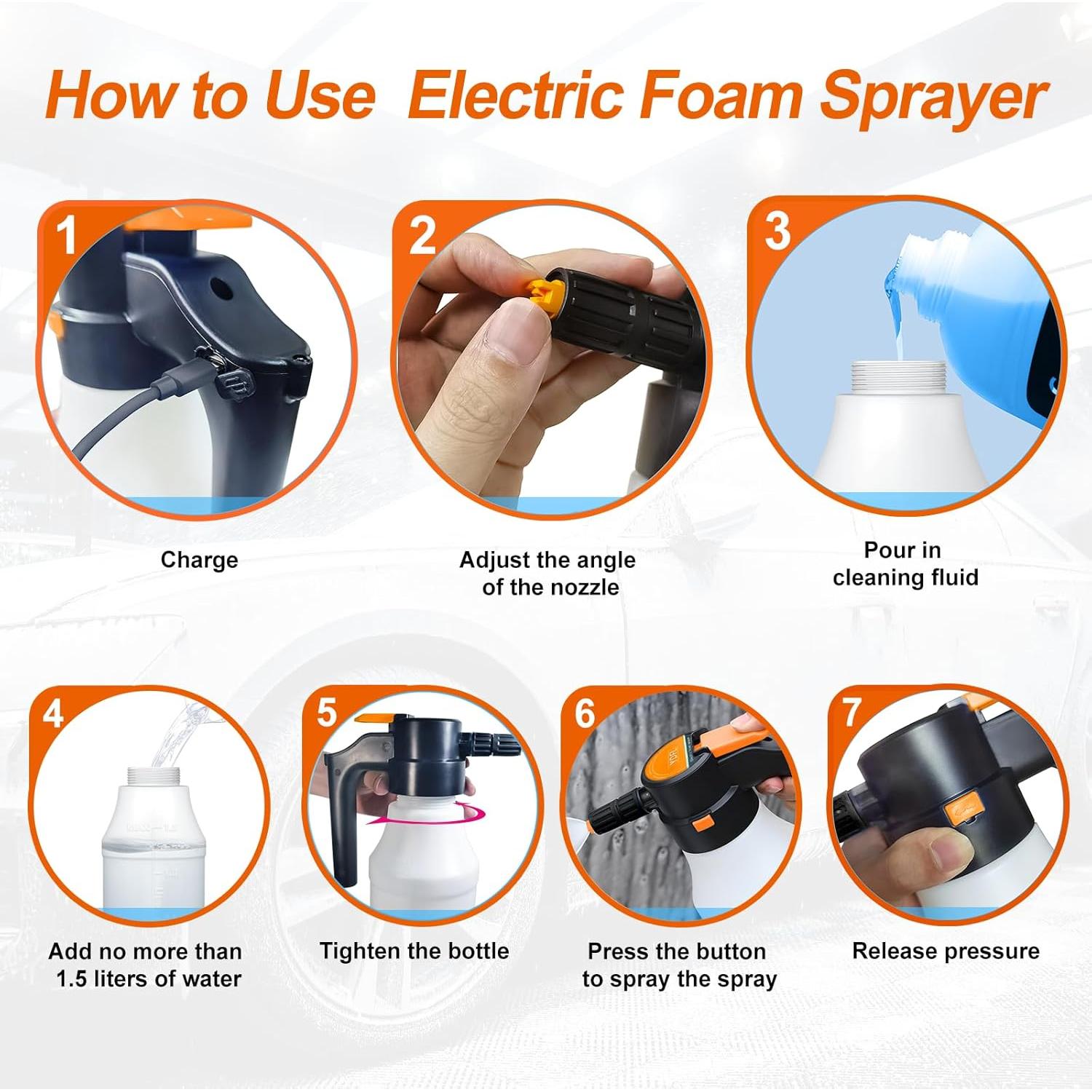 How to Use Electric Foam Sprayer

1

Charge

2

Adjust the angle of the nozzle

3

Pour in cleaning fluid

4

Add no more than 1.5 liters of water

5

Tighten the bottle

6

Press the button to spray the spray

7

Release pressure