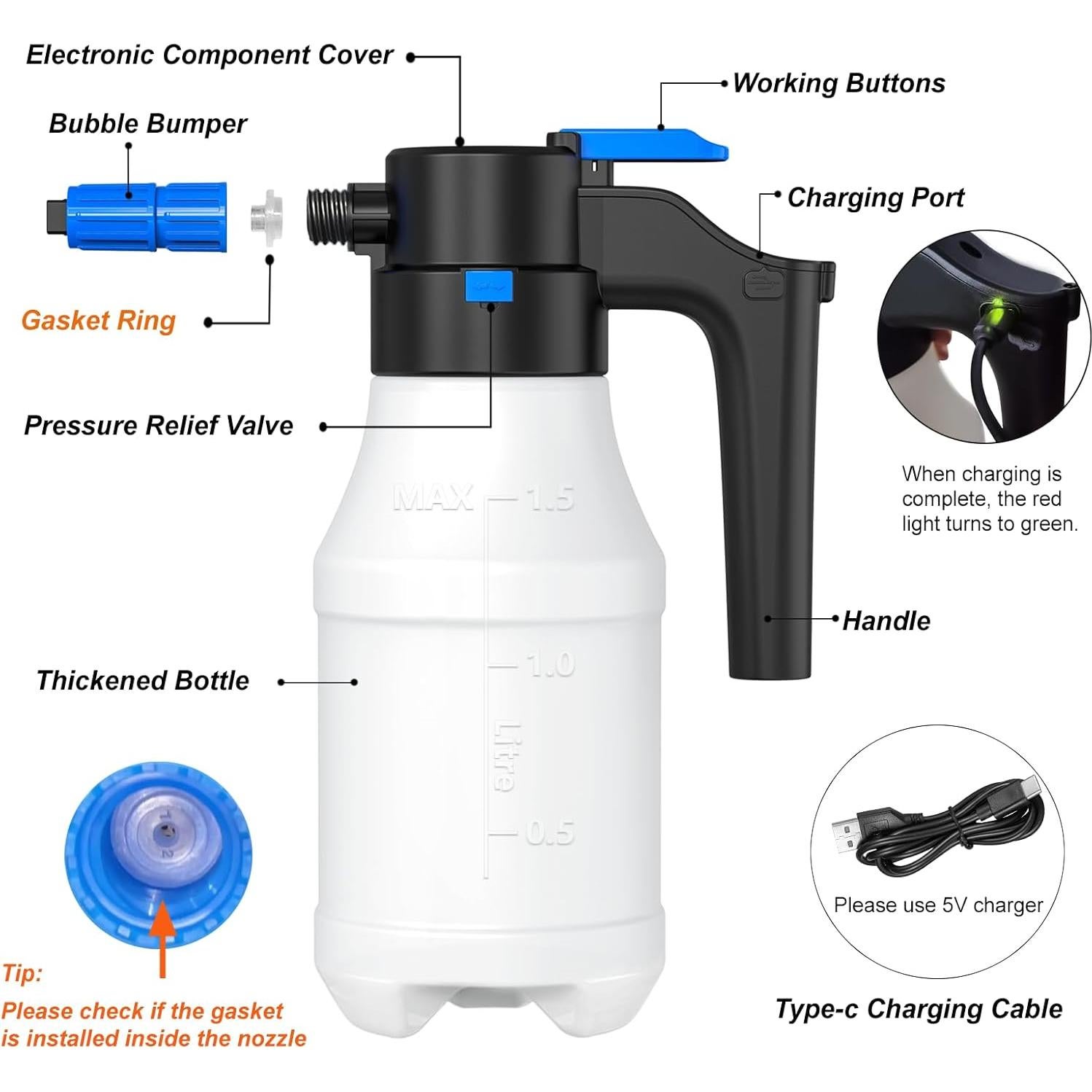 Electronic Component Cover

Working Buttons

Bubble Bumper

Charging Port

Gasket Ring

Pressure Relief Valve

When charging is complete, the red light turns to green.

MAX 1.5

1.0

Litre

0.5

Handle

Thickened Bottle

Please use 5V charger

Tip:
Please check if the gasket is installed inside the nozzle

Type-c Charging Cable