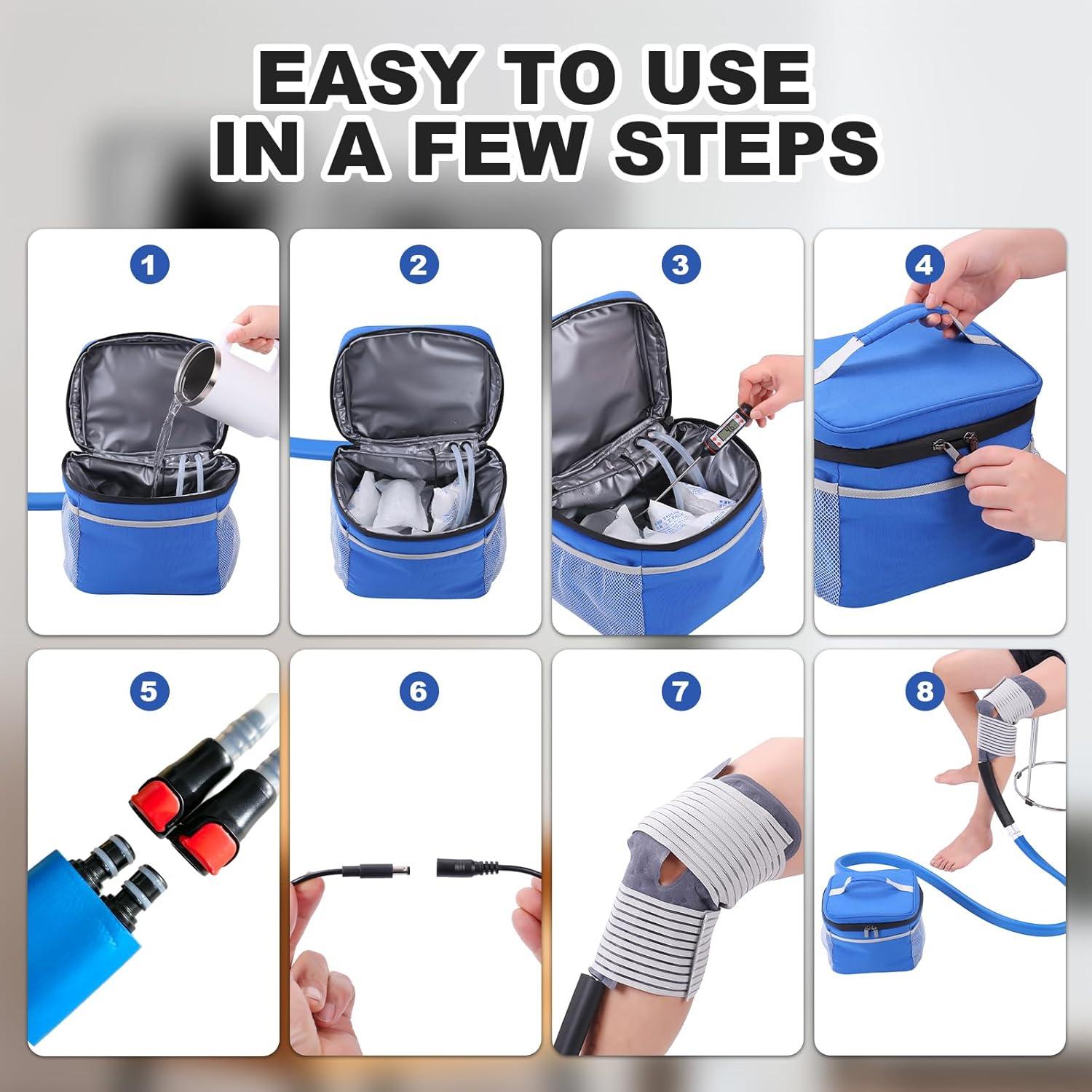 EASY TO USE
IN A FEW STEPS

1

2

3

4

5

6

7

8