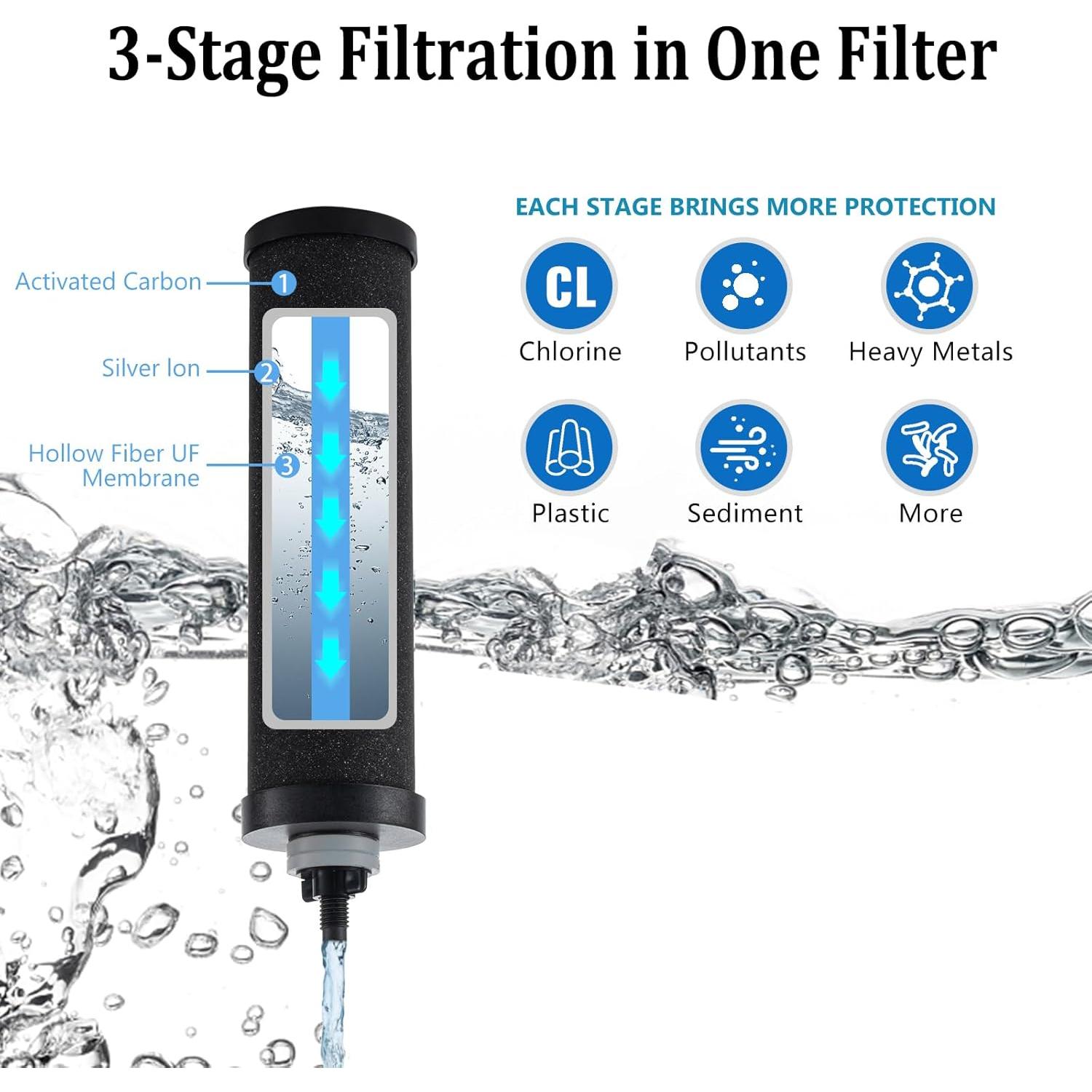 3-Stage Filtration in One Filter

Activated Carbon 1

Silver Ion 2

Hollow Fiber UF Membrane 3

EACH STAGE BRINGS MORE PROTECTION

CL
Chlorine

Pollutants

Heavy Metals

Plastic

Sediment

More