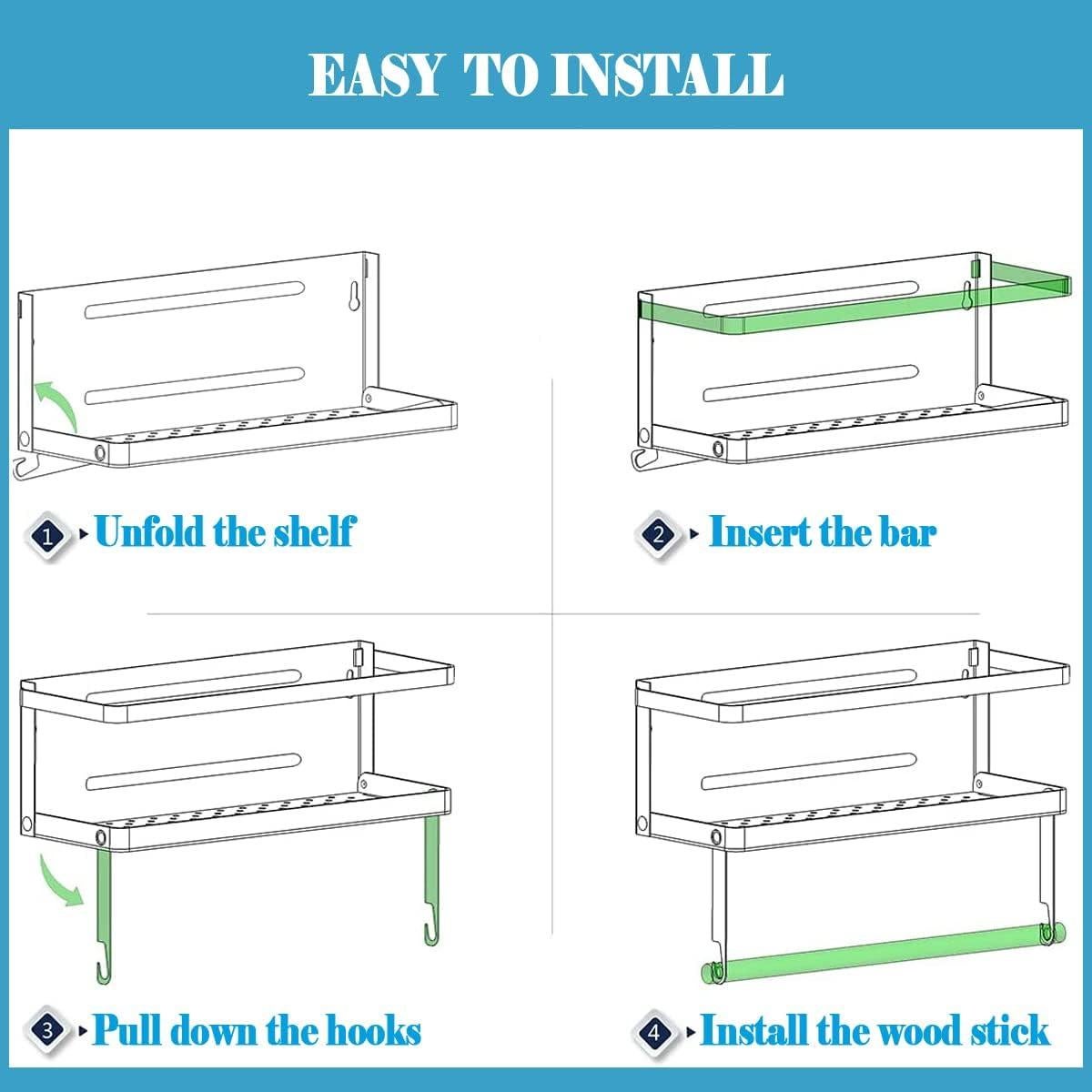 EASY TO INSTALL

1 Unfold the shelf

2 Insert the bar

3 Pull down the hooks

4 Install the wood stick