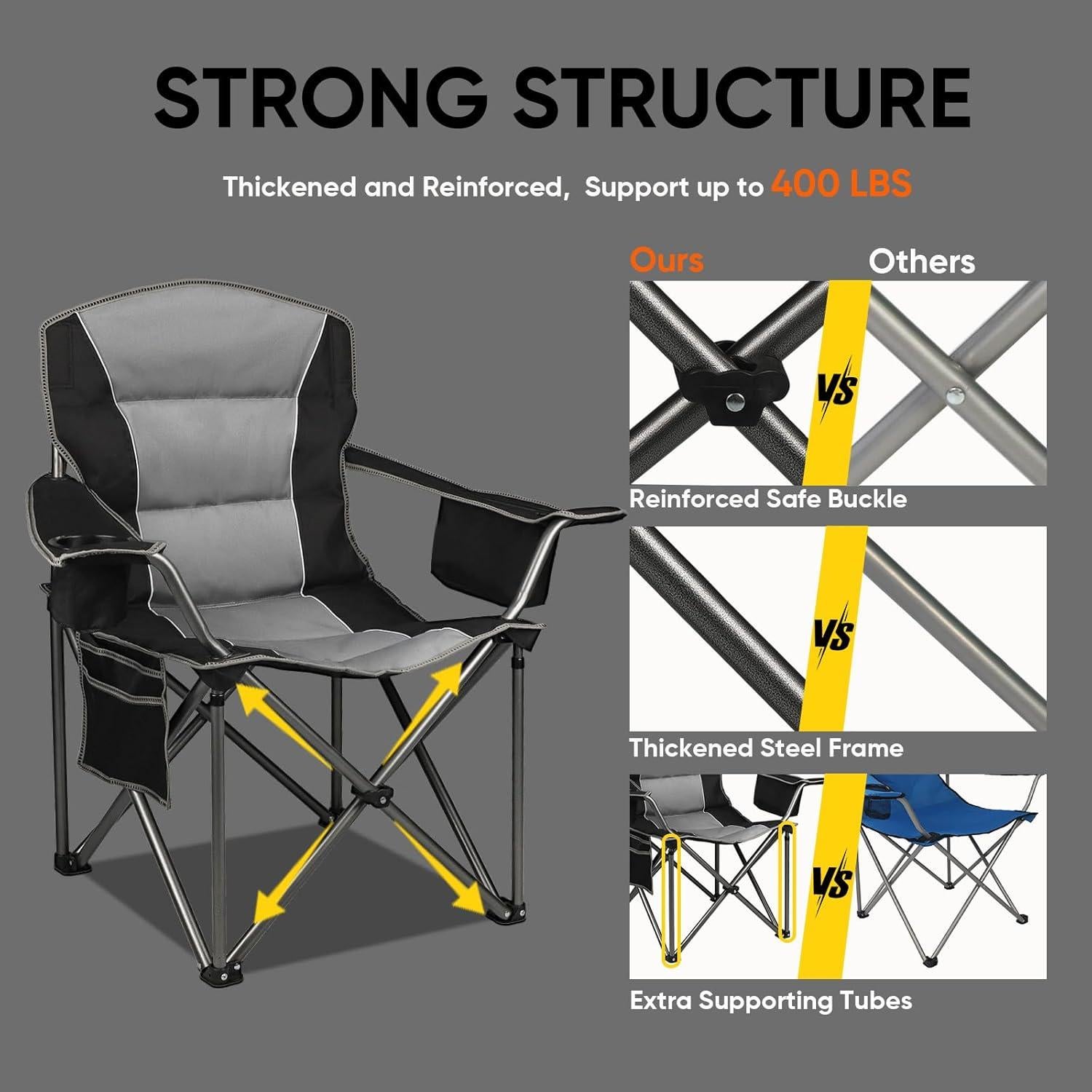 STRONG STRUCTURE

Thickened and Reinforced, Support up to 400 LBS

Ours

Others

VS

Reinforced Safe Buckle

VS

Thickened Steel Frame

VS

Extra Supporting Tubes