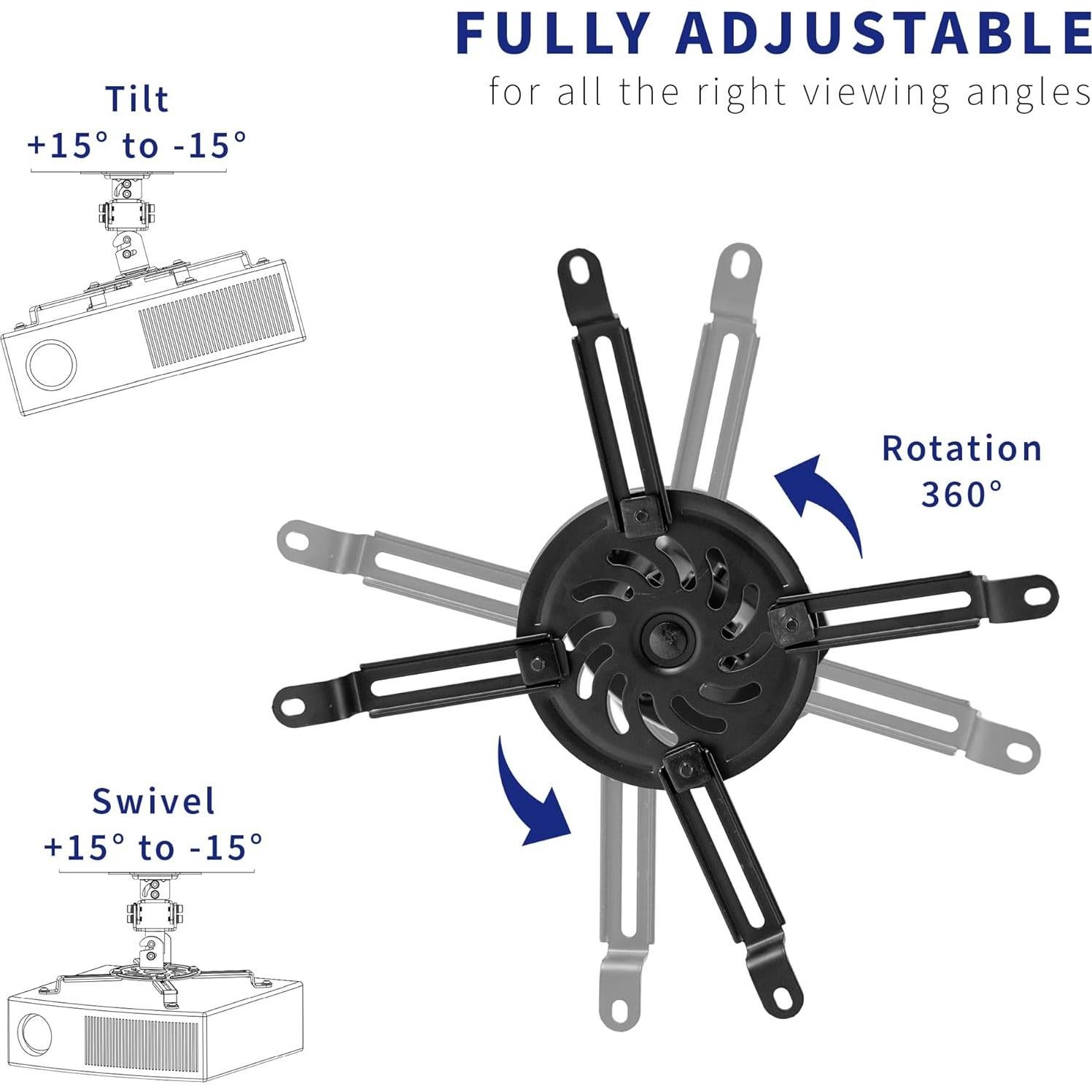 FULLY ADJUSTABLE
for all the right viewing angles

Tilt
+15° to -15°

Rotation
360°

Swivel
+15° to -15°