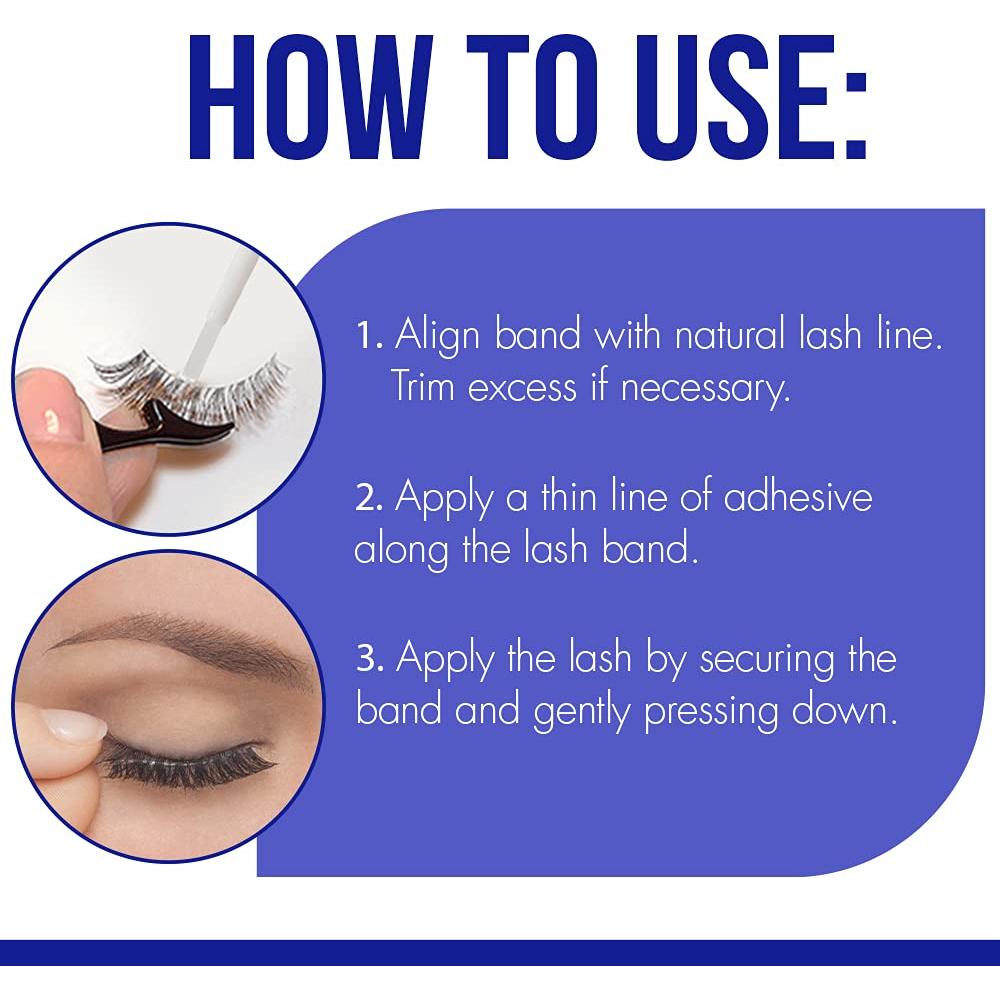 HOW TO USE:

1. Align band with natural lash line. Trim excess if necessary.

2. Apply a thin line of adhesive along the lash band.

3. Apply the lash by securing the band and gently pressing down.