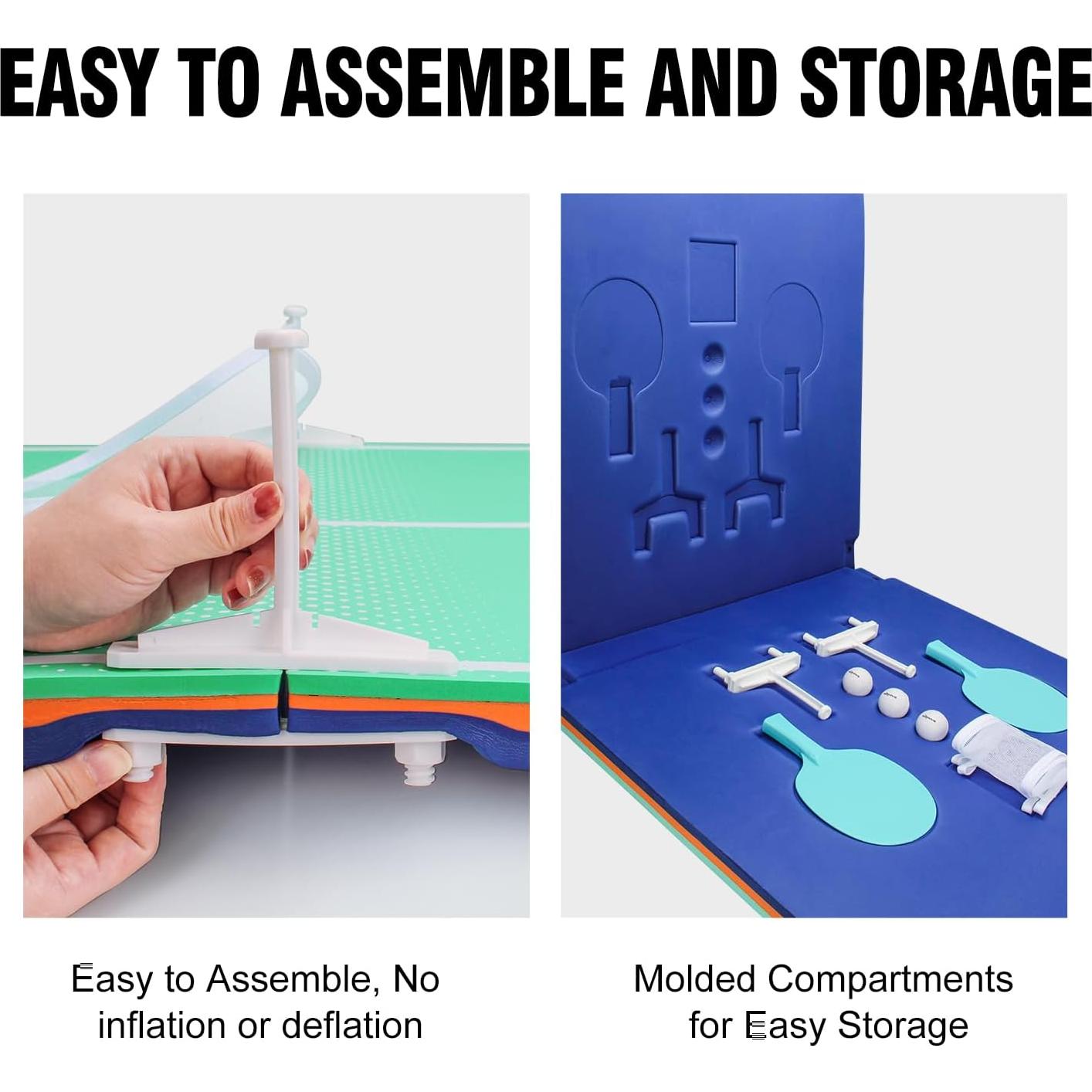 EASY TO ASSEMBLE AND STORAGE

Easy to Assemble, No inflation or deflation

Molded Compartments for Easy Storage