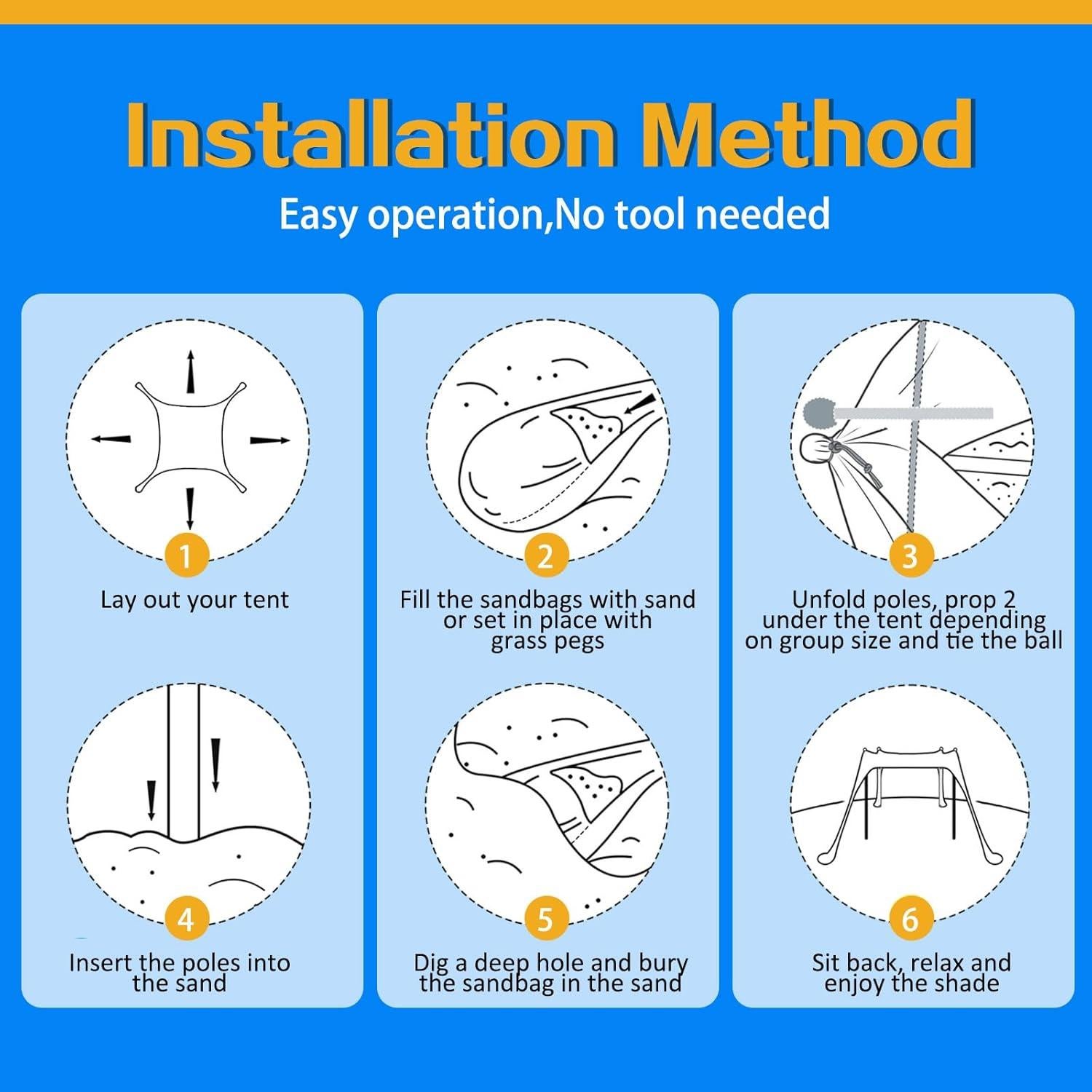 Installation Method

Easy operation,No tool needed

1

Lay out your tent

2

Fill the sandbags with sand or set in place with grass pegs

3

Unfold poles, prop 2 under the tent depending on group size and tie the ball

4

Insert the poles into the sand

5

Dig a deep hole and bury the sandbag in the sand

6

Sit back, relax and enjoy the shade