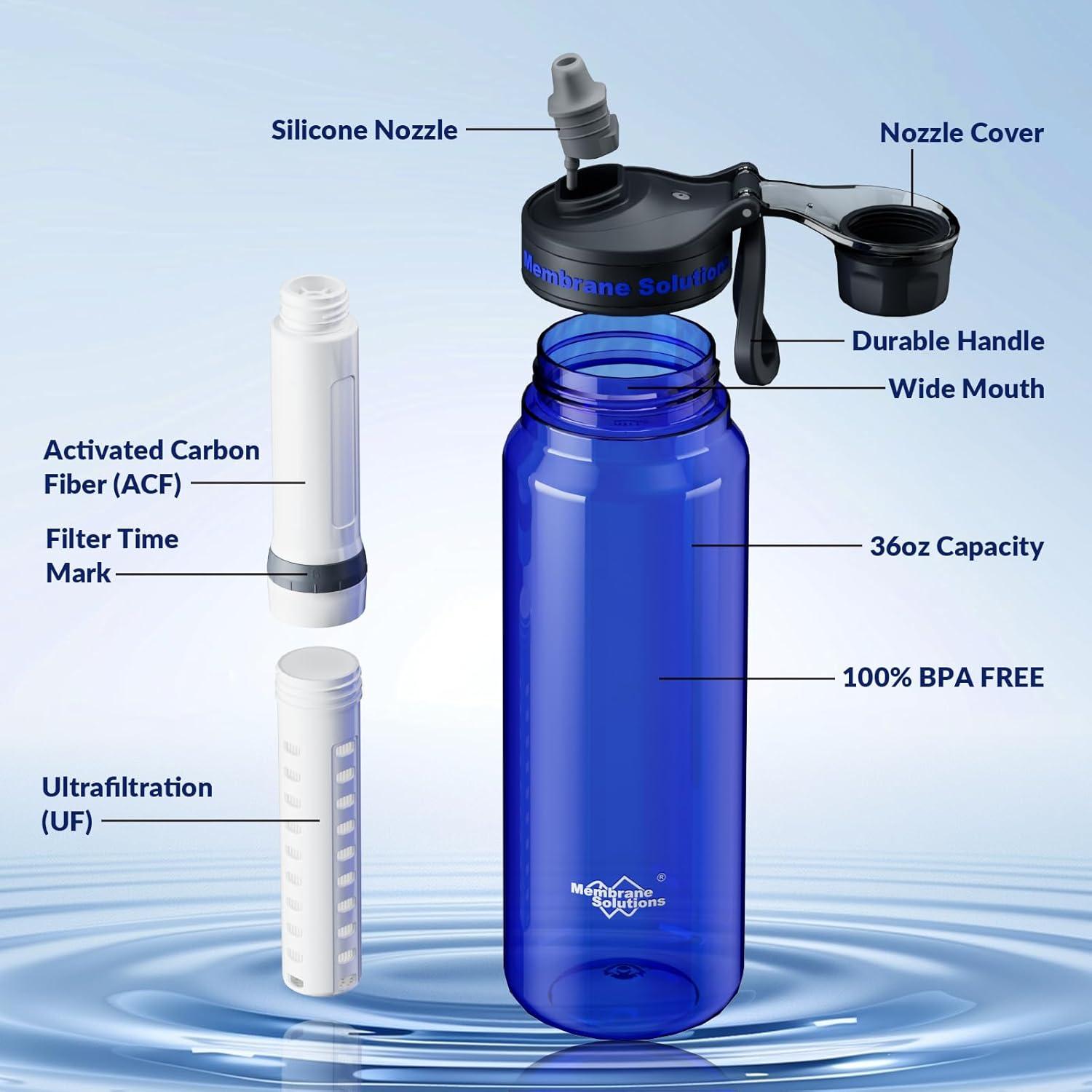 Silicone Nozzle

Nozzle Cover

Membrane Solutions

Durable Handle

Wide Mouth

Activated Carbon Fiber (ACF)

Filter Time Mark

36oz Capacity

100% BPA FREE

Ultrafiltration (UF)

Membrane Solutions®