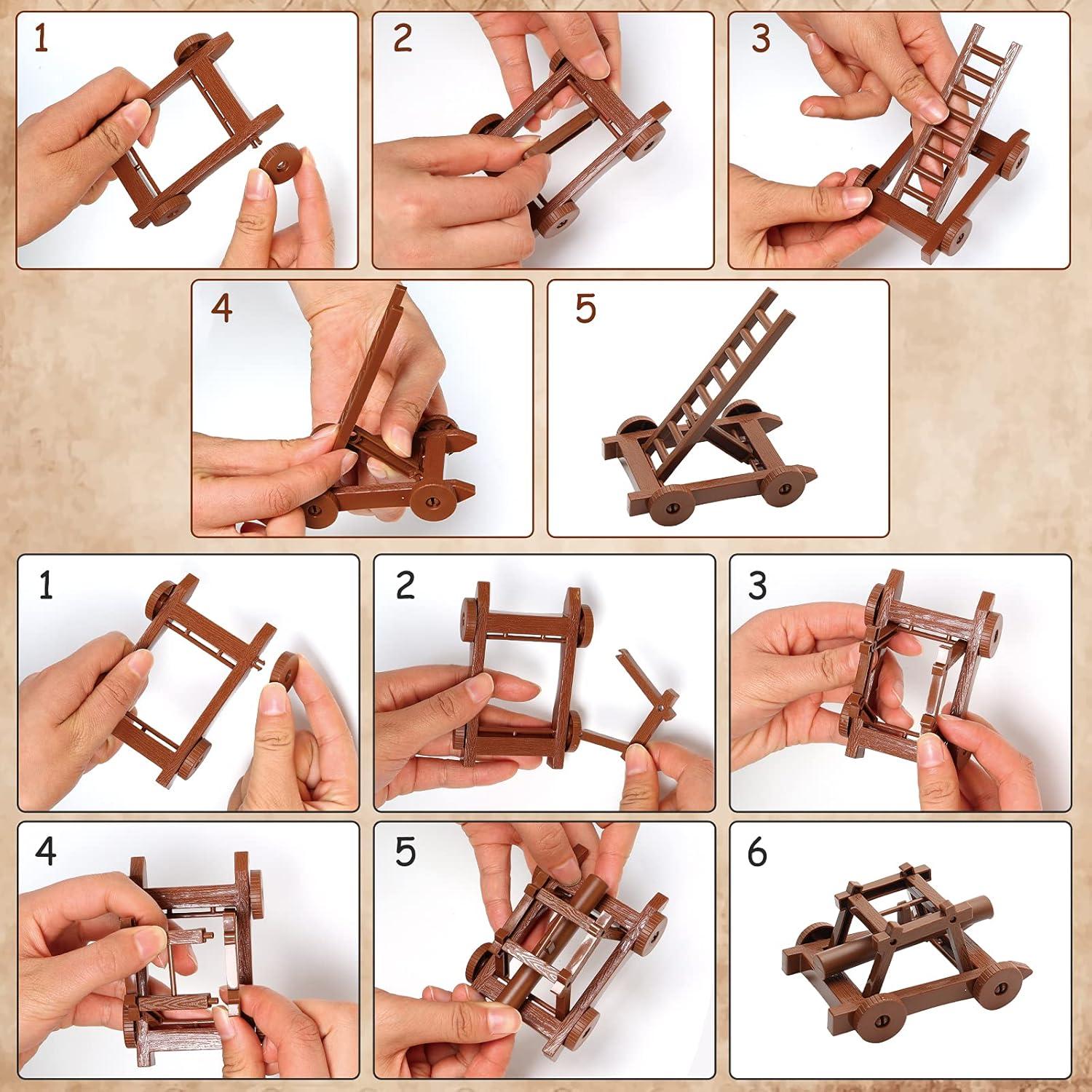 1

2

3

4

5

1

2

3

4

5

6