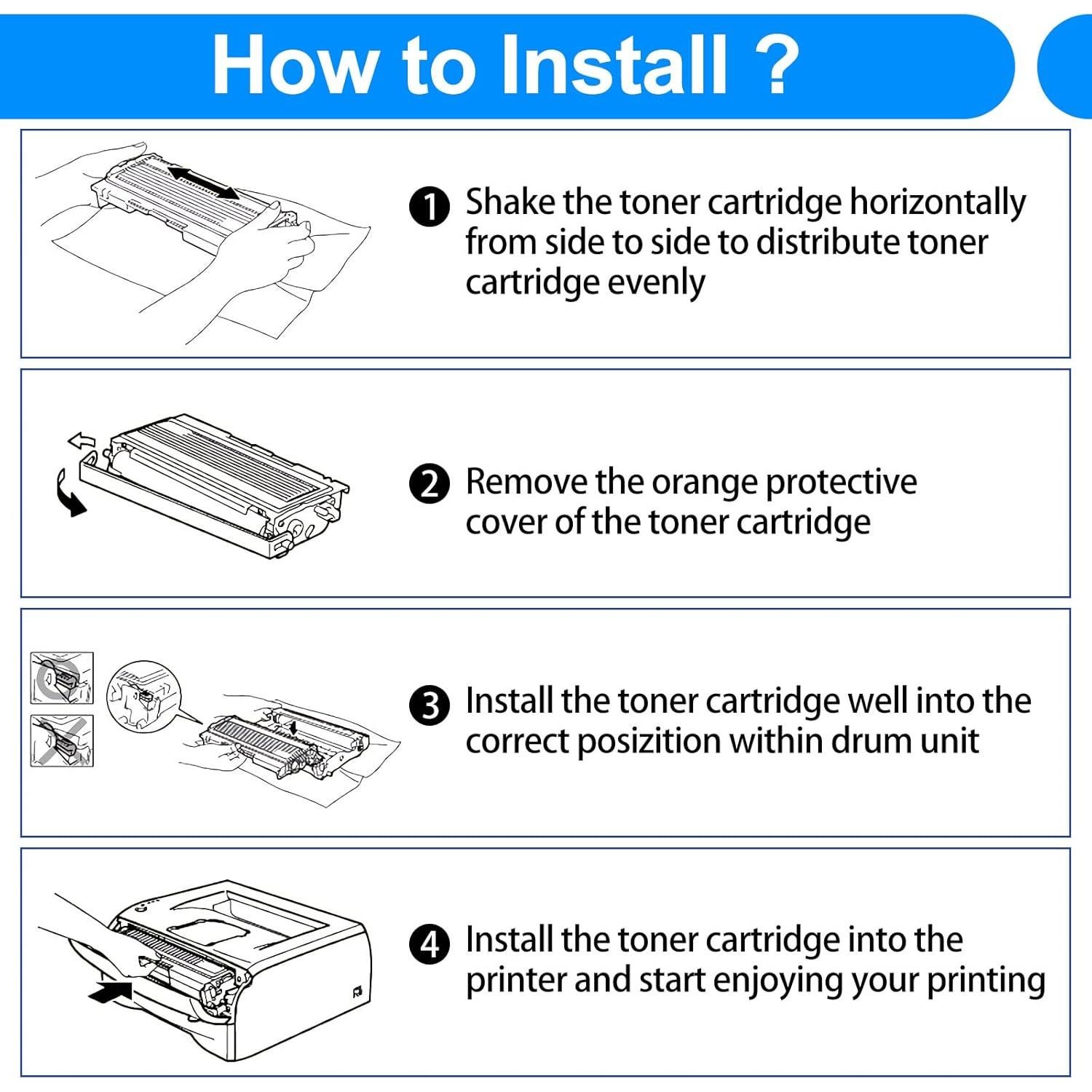 How to Install ?

1 Shake the toner cartridge horizontally from side to side to distribute toner cartridge evenly

2 Remove the orange protective cover of the toner cartridge

3 Install the toner cartridge well into the correct posizition within drum unit

4 Install the toner cartridge into the printer and start enjoying your printing