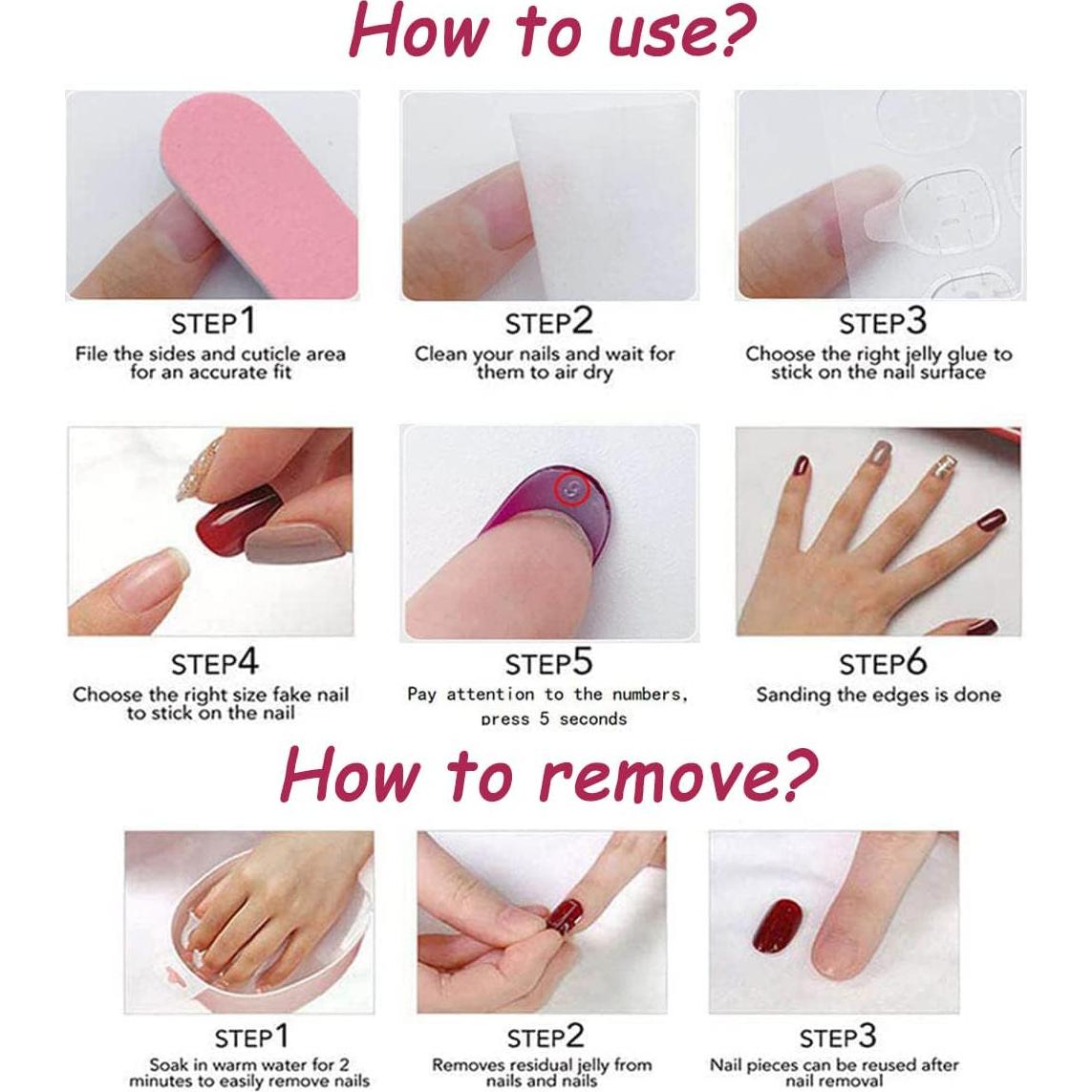 How to use?

STEP1
File the sides and cuticle area for an accurate fit

STEP2
Clean your nails and wait for them to air dry

STEP3
Choose the right jelly glue to stick on the nail surface

STEP4
Choose the right size fake nail to stick on the nail

STEP5
Pay attention to the numbers, press 5 seconds

STEP6
Sanding the edges is done

How to remove?

STEP1
Soak in warm water for 2 minutes to easily remove nails

STEP2
Removes residual jelly from nails and nails

STEP3
Nail pieces can be reused after nail removal