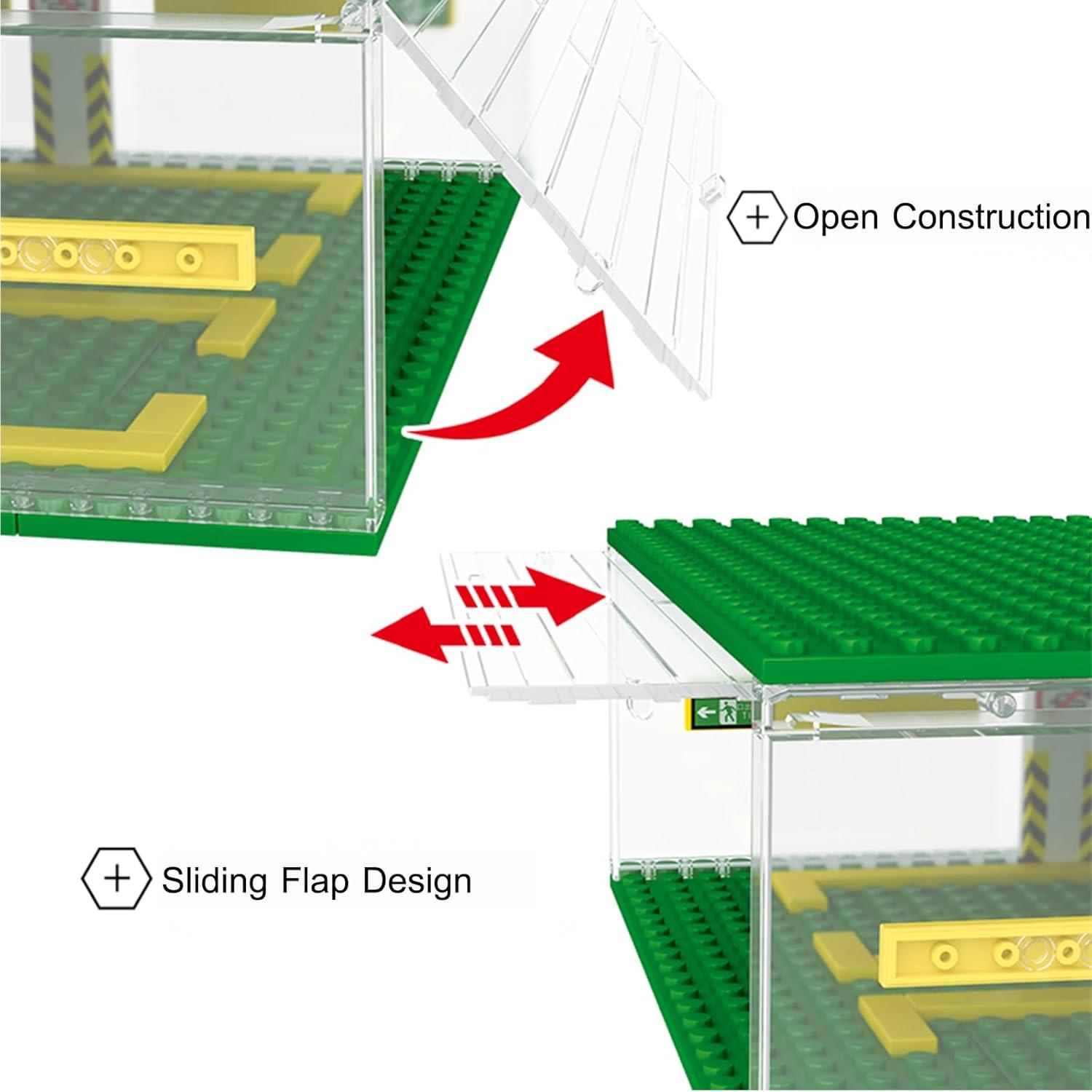 Open Construction

Sliding Flap Design