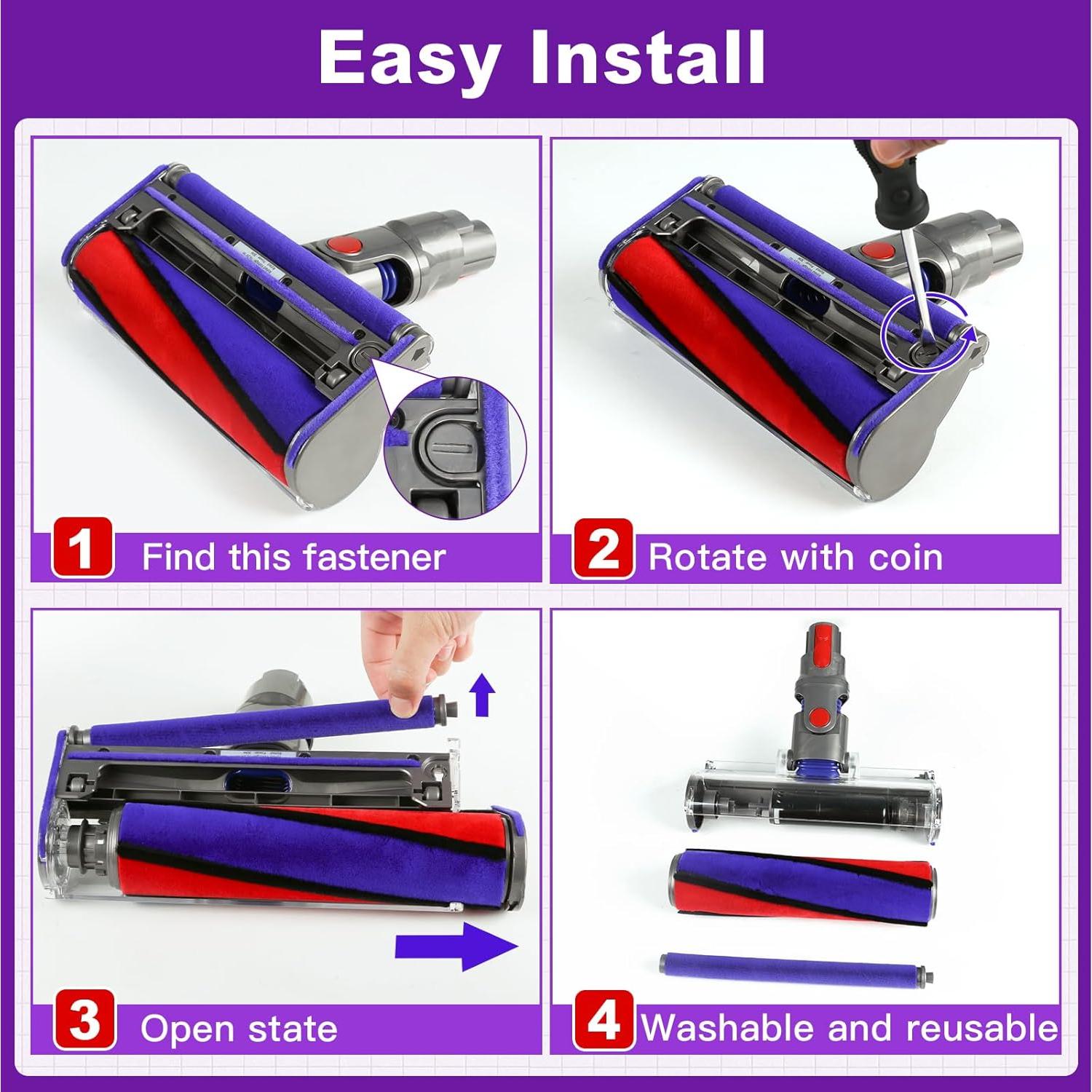 Easy Install

1 Find this fastener

2 Rotate with coin

3 Open state

4 Washable and reusable