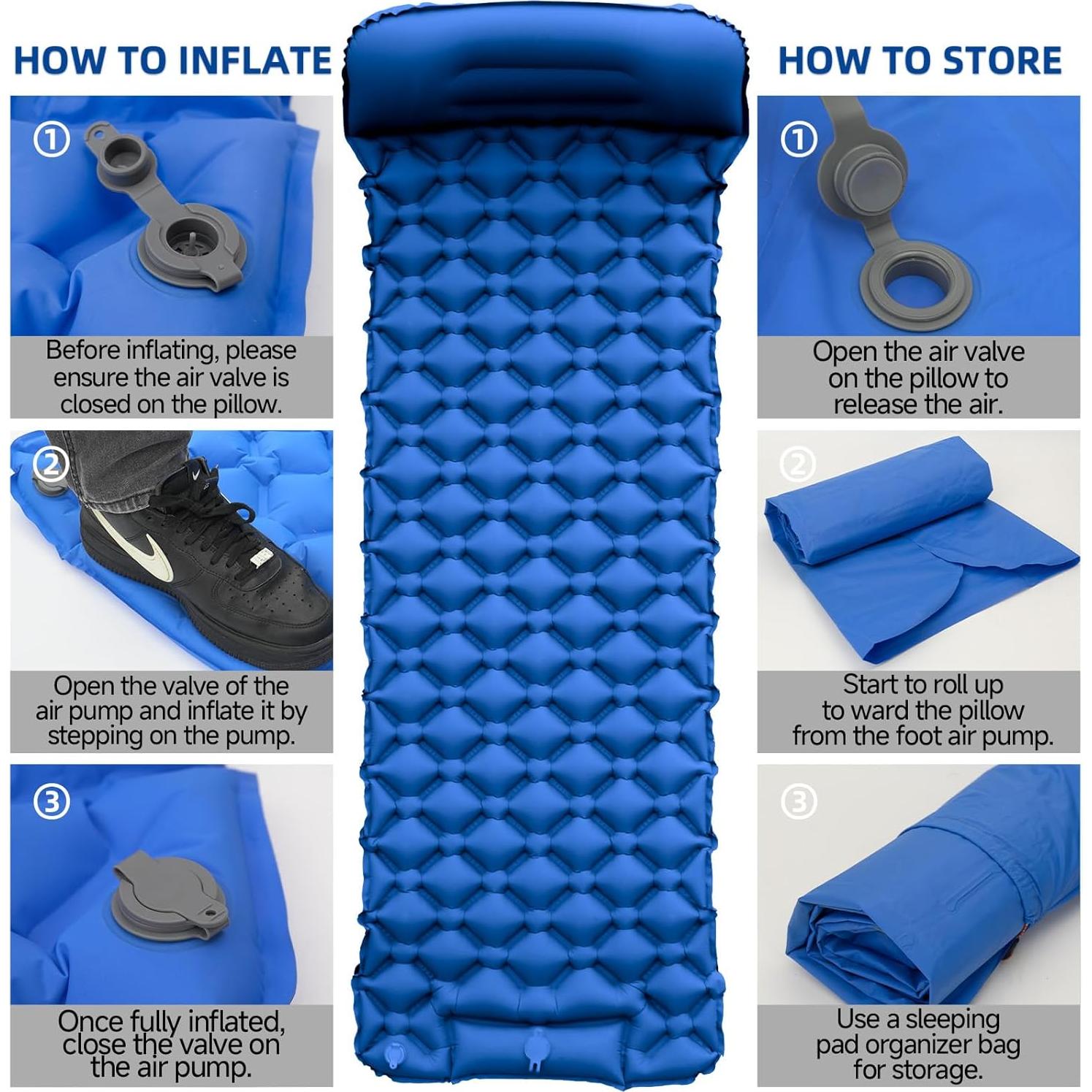 HOW TO INFLATE

①

Before inflating, please ensure the air valve is closed on the pillow.

②

Open the valve of the air pump and inflate it by stepping on the pump.

③

Once fully inflated, close the valve on the air pump.

HOW TO STORE

①

Open the air valve on the pillow to release the air.

②

Start to roll up to ward the pillow from the foot air pump.

③

Use a sleeping pad organizer bag for storage.