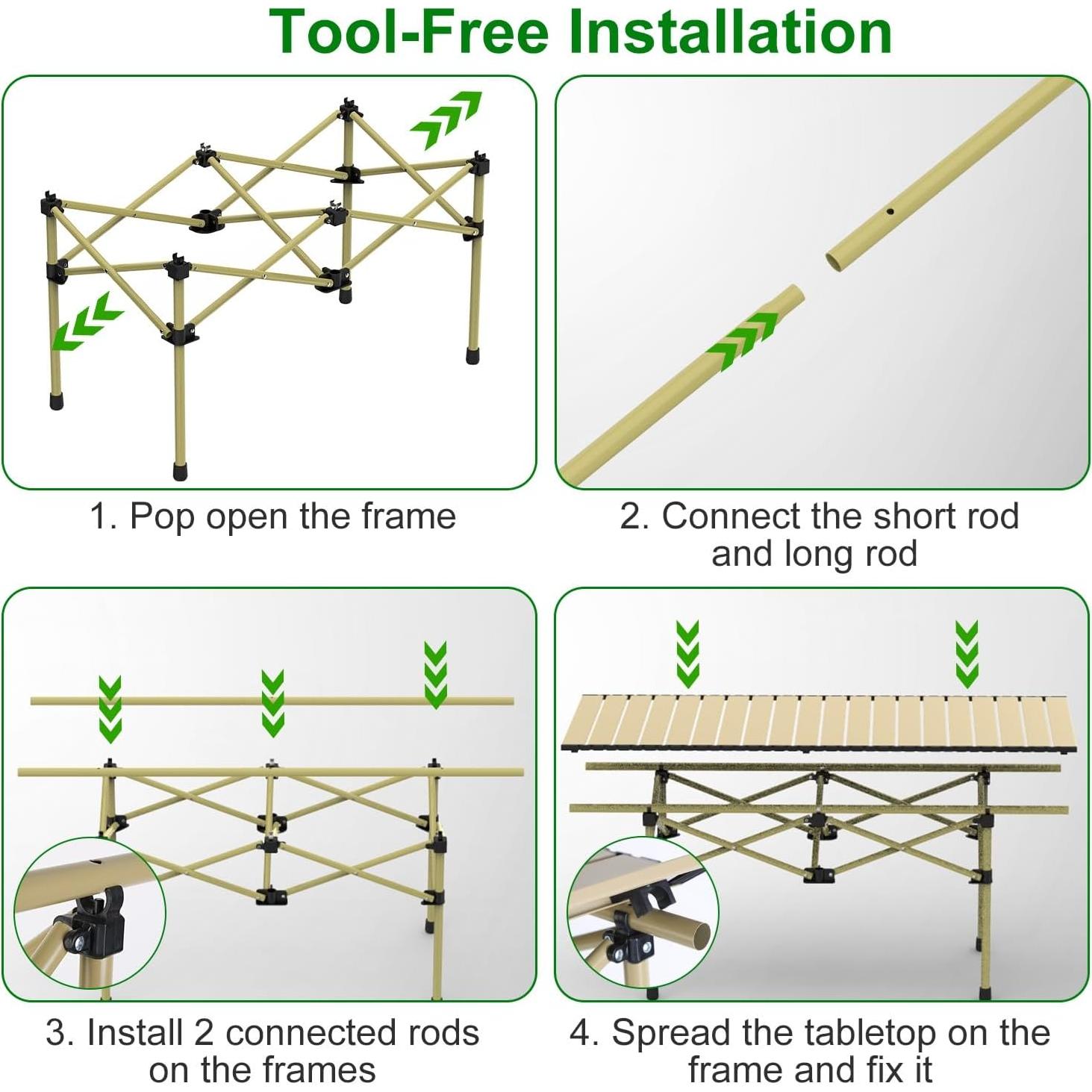 Tool-Free Installation

1. Pop open the frame

2. Connect the short rod and long rod

3. Install 2 connected rods on the frames

4. Spread the tabletop on the frame and fix it