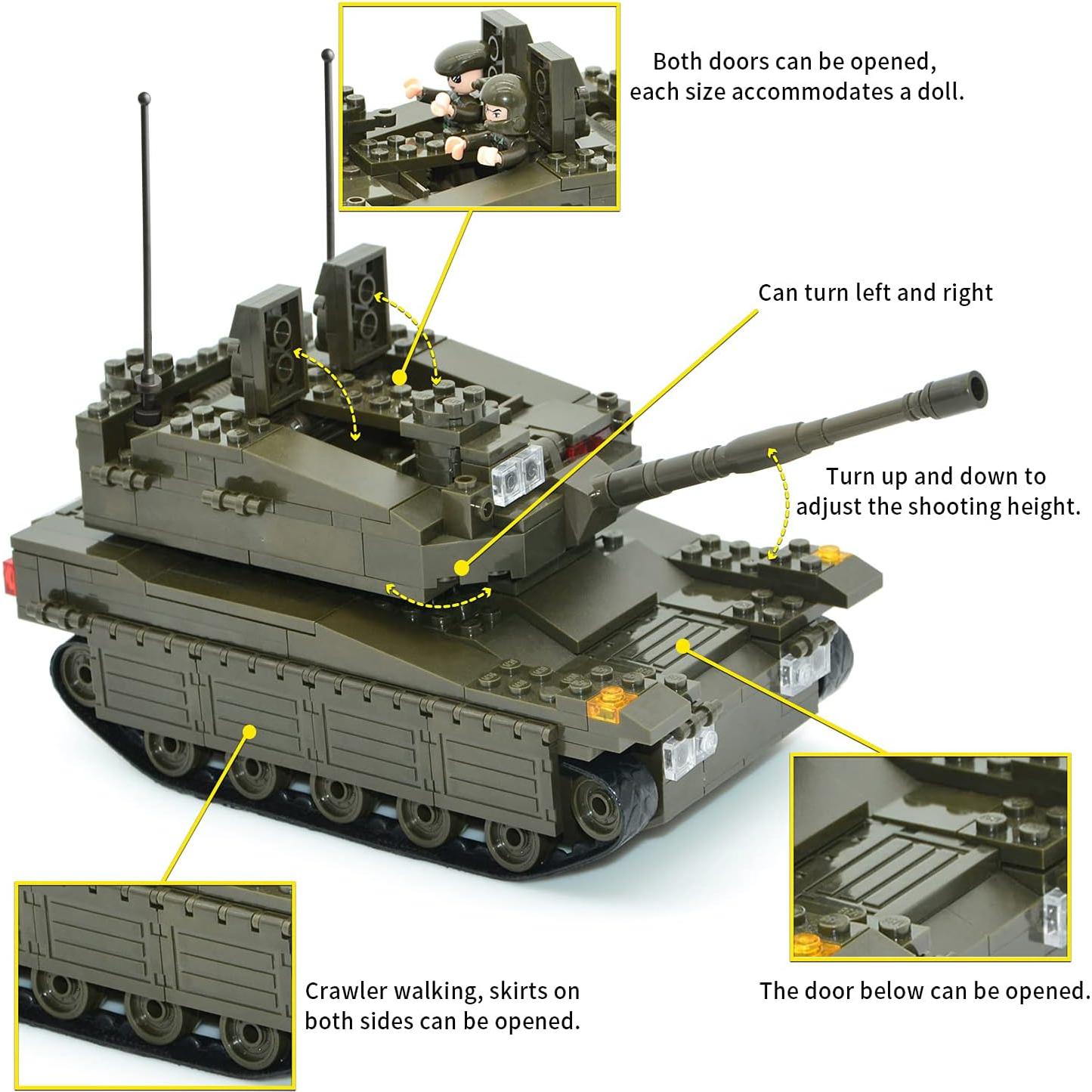 Both doors can be opened, each size accommodates a doll.

Can turn left and right

Turn up and down to adjust the shooting height.

Crawler walking, skirts on both sides can be opened.

The door below can be opened.