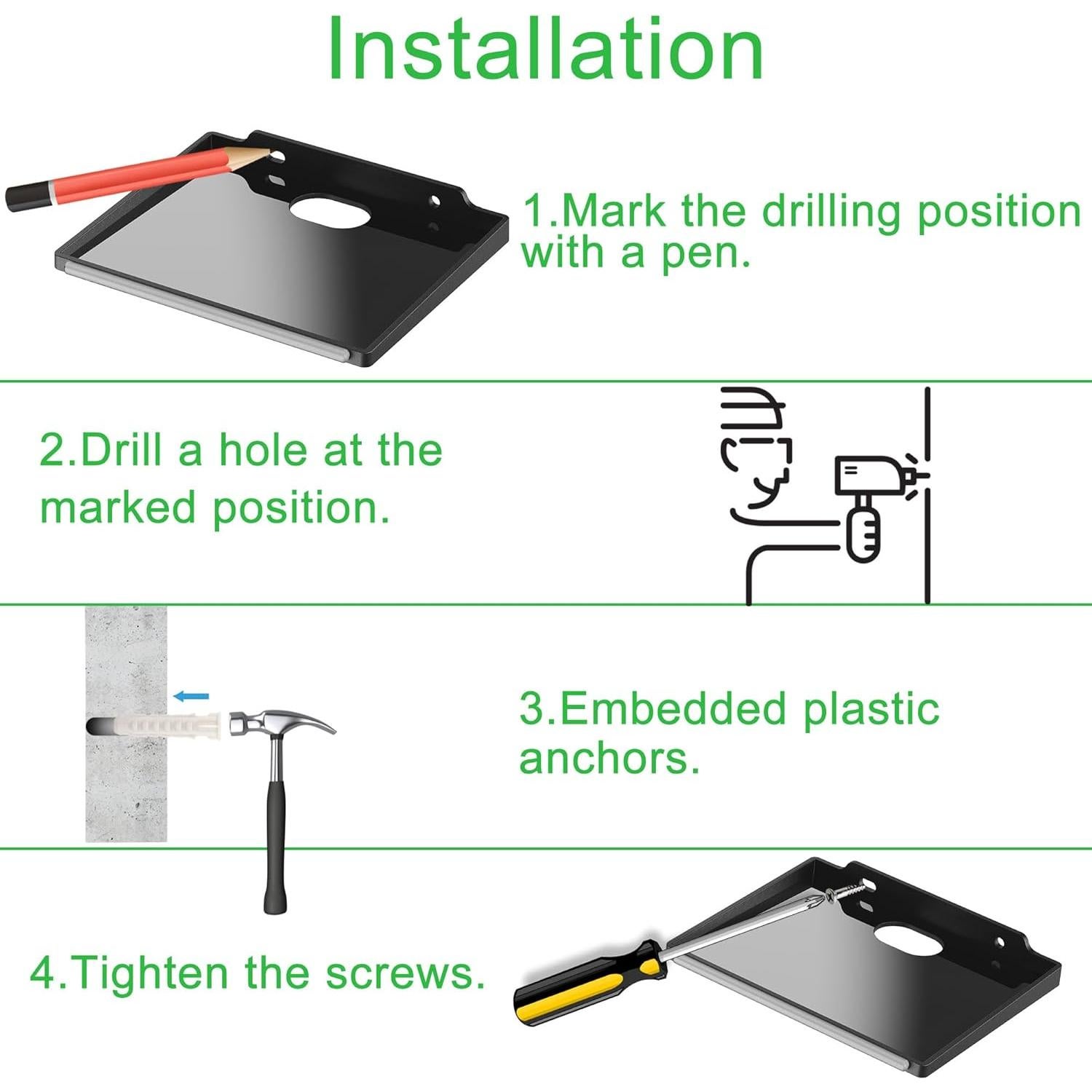 Installation

1.Mark the drilling position with a pen.

2.Drill a hole at the marked position.

3.Embedded plastic anchors.

4.Tighten the screws.