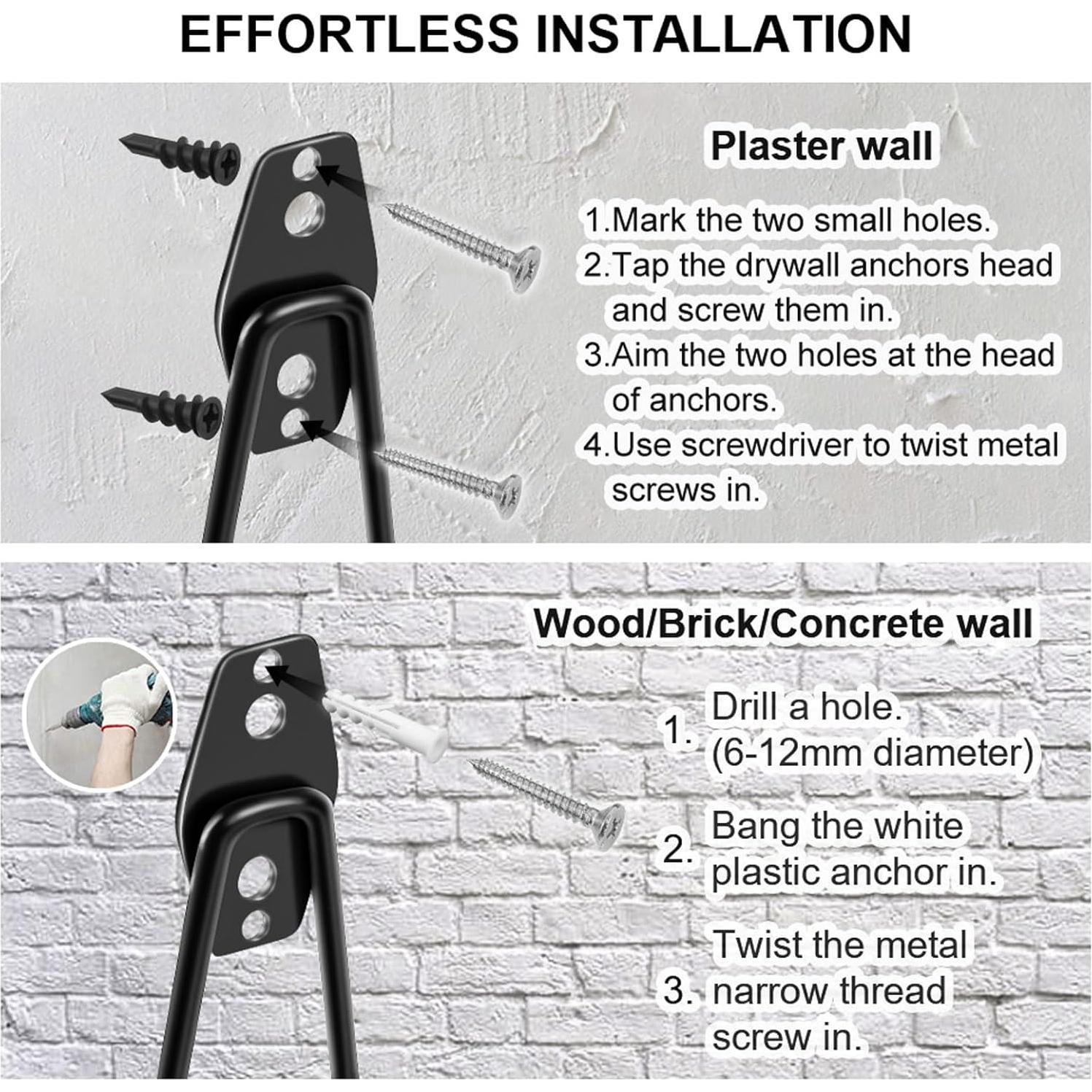 EFFORTLESS INSTALLATION

Plaster wall

1.Mark the two small holes.
2.Tap the drywall anchors head and screw them in.
3.Aim the two holes at the head of anchors.
4.Use screwdriver to twist metal screws in.

Wood/Brick/Concrete wall

1. Drill a hole. (6-12mm diameter)
2. Bang the white plastic anchor in.
3. Twist the metal narrow thread screw in.