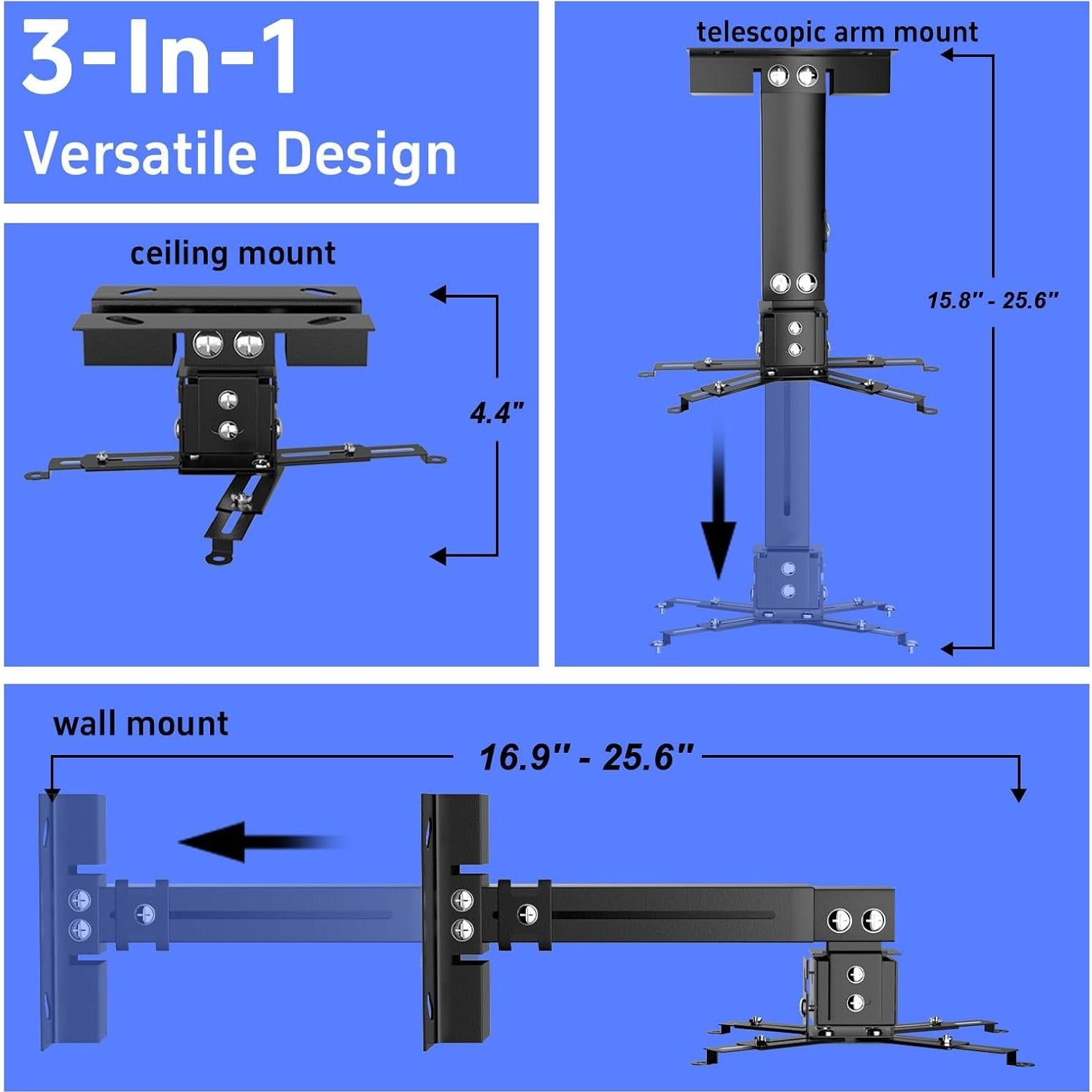 3-In-1
Versatile Design

ceiling mount

4.4"

telescopic arm mount

15.8" - 25.6"

wall mount

16.9" - 25.6"