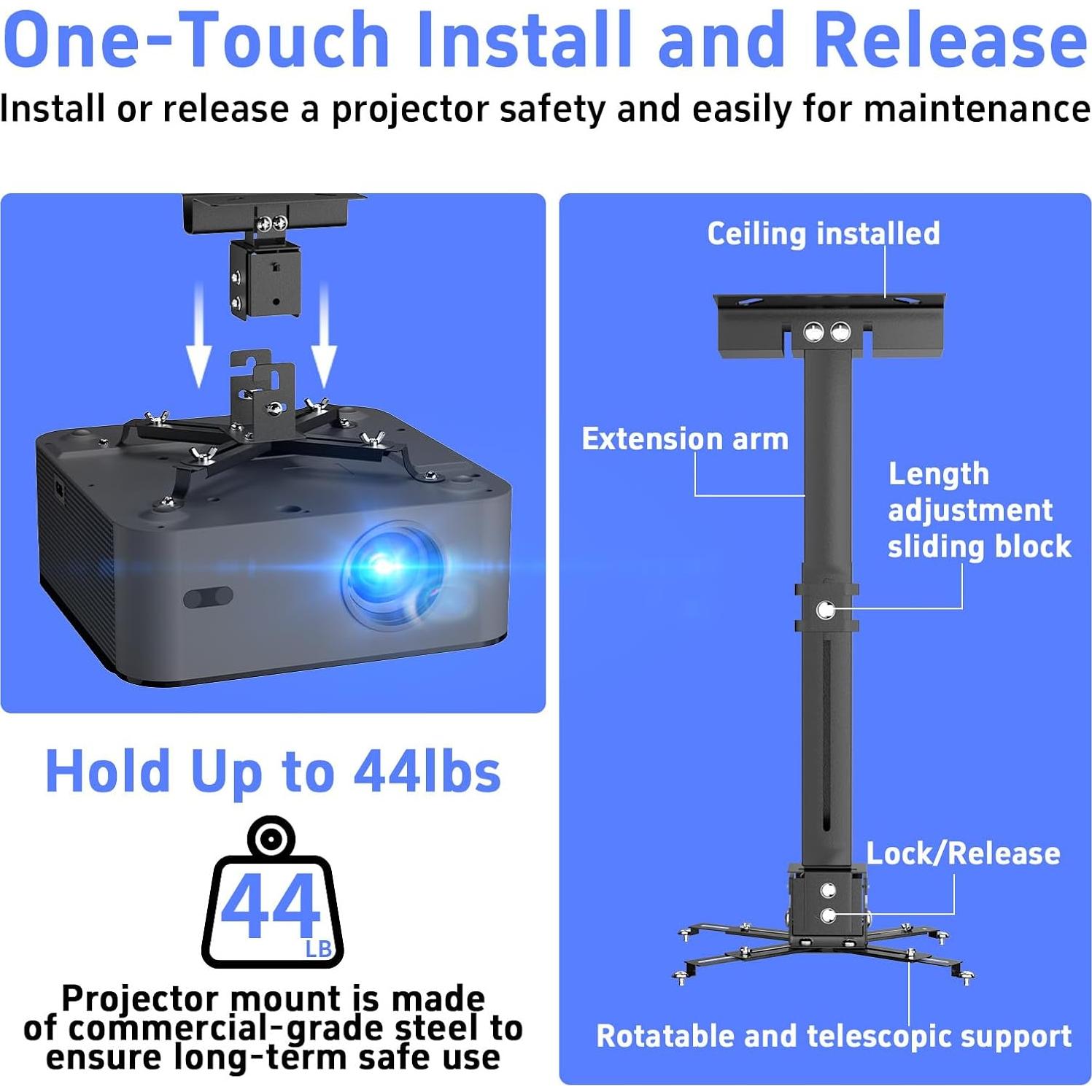 One-Touch Install and Release

Install or release a projector safety and easily for maintenance

Hold Up to 44lbs

44
LB

Projector mount is made of commercial-grade steel to ensure long-term safe use

Ceiling installed

Extension arm

Length adjustment sliding block

Lock/Release

Rotatable and telescopic support