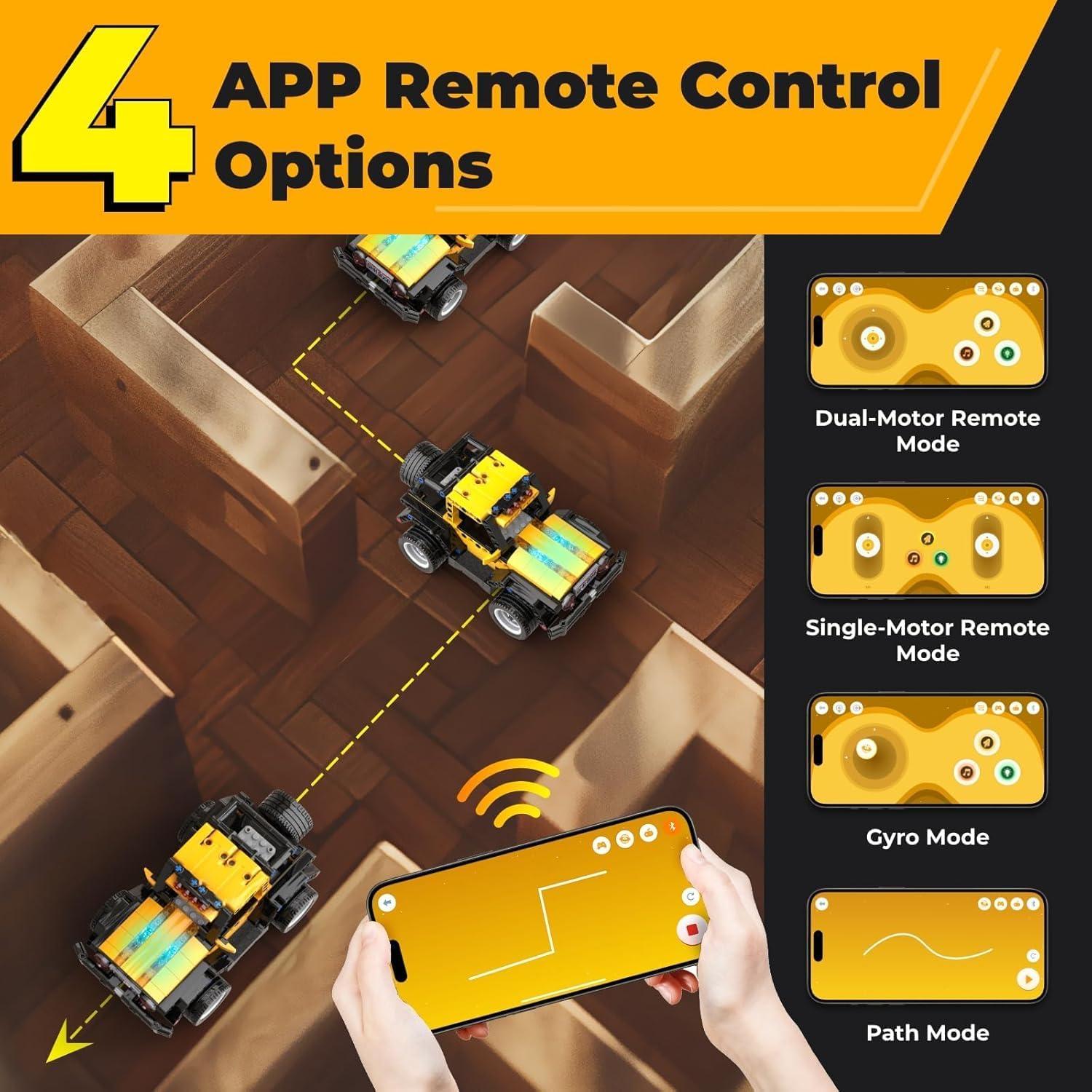 4 APP Remote Control Options

Dual-Motor Remote Mode

Single-Motor Remote Mode

Gyro Mode

Path Mode