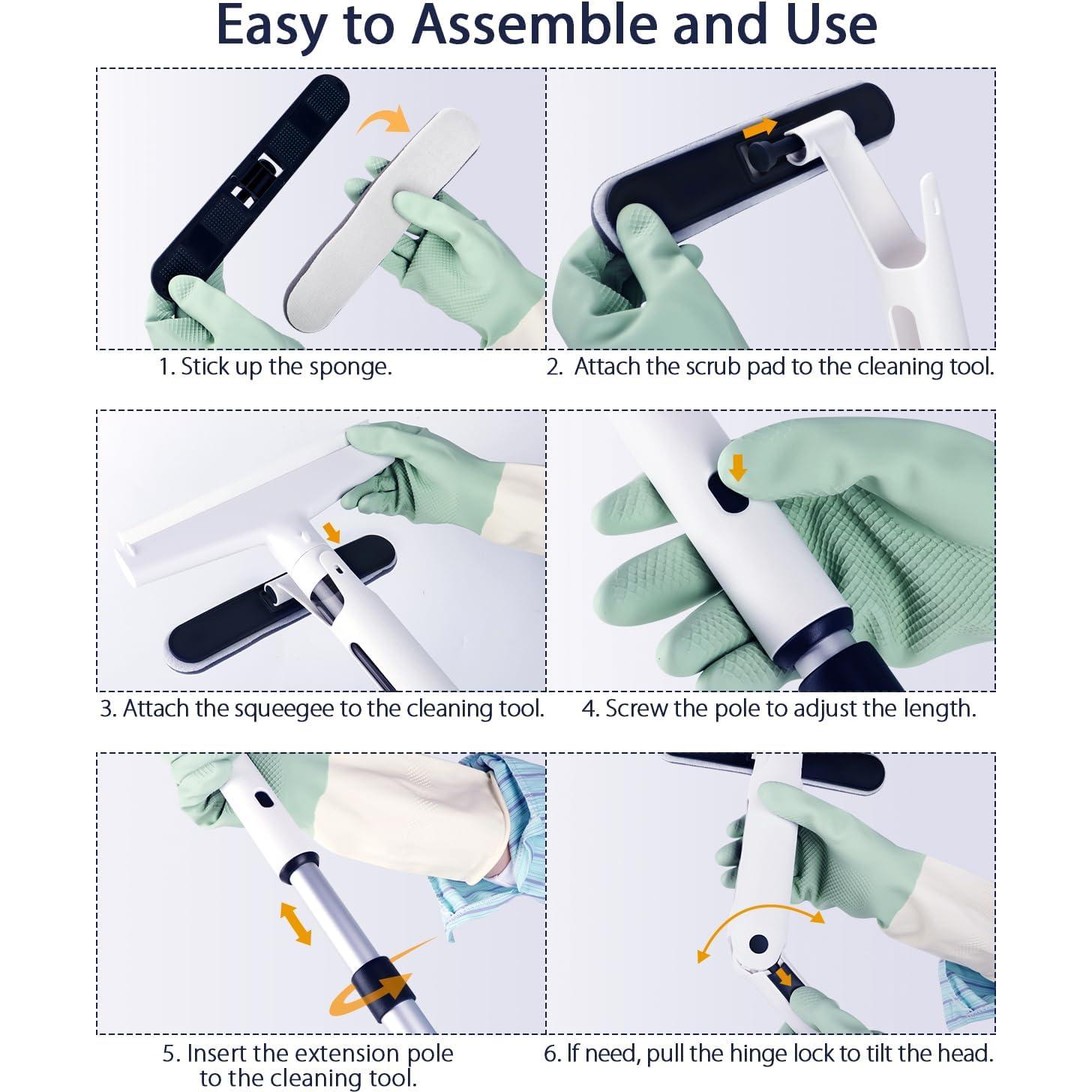 Easy to Assemble and Use

1. Stick up the sponge.

2. Attach the scrub pad to the cleaning tool.

3. Attach the squeegee to the cleaning tool.

4. Screw the pole to adjust the length.

5. Insert the extension pole to the cleaning tool.

6. If need, pull the hinge lock to tilt the head.