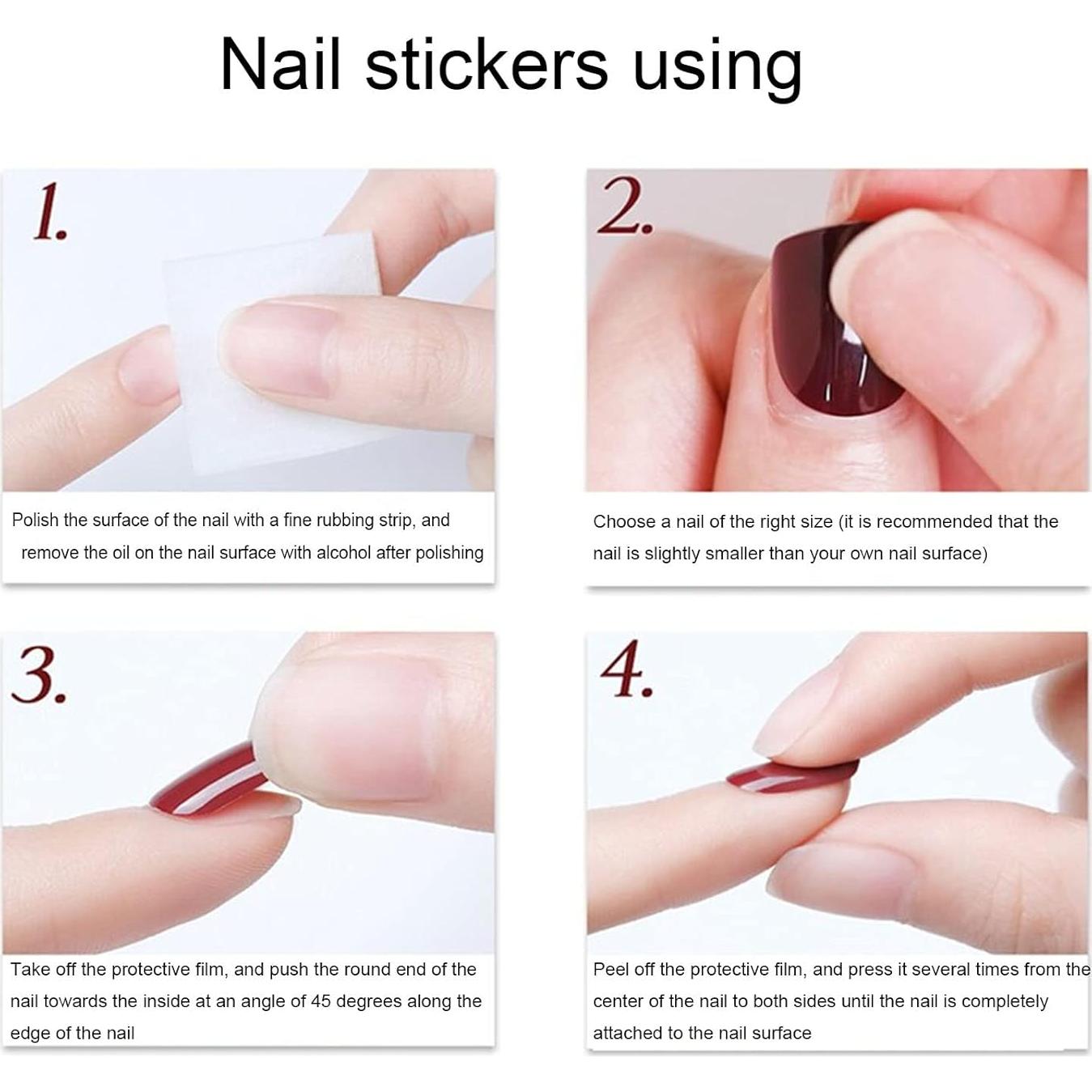 Nail stickers using

1.

Polish the surface of the nail with a fine rubbing strip, and remove the oil on the nail surface with alcohol after polishing

2.

Choose a nail of the right size (it is recommended that the nail is slightly smaller than your own nail surface)

3.

Take off the protective film, and push the round end of the nail towards the inside at an angle of 45 degrees along the edge of the nail

4.

Peel off the protective film, and press it several times from the center of the nail to both sides until the nail is completely attached to the nail surface