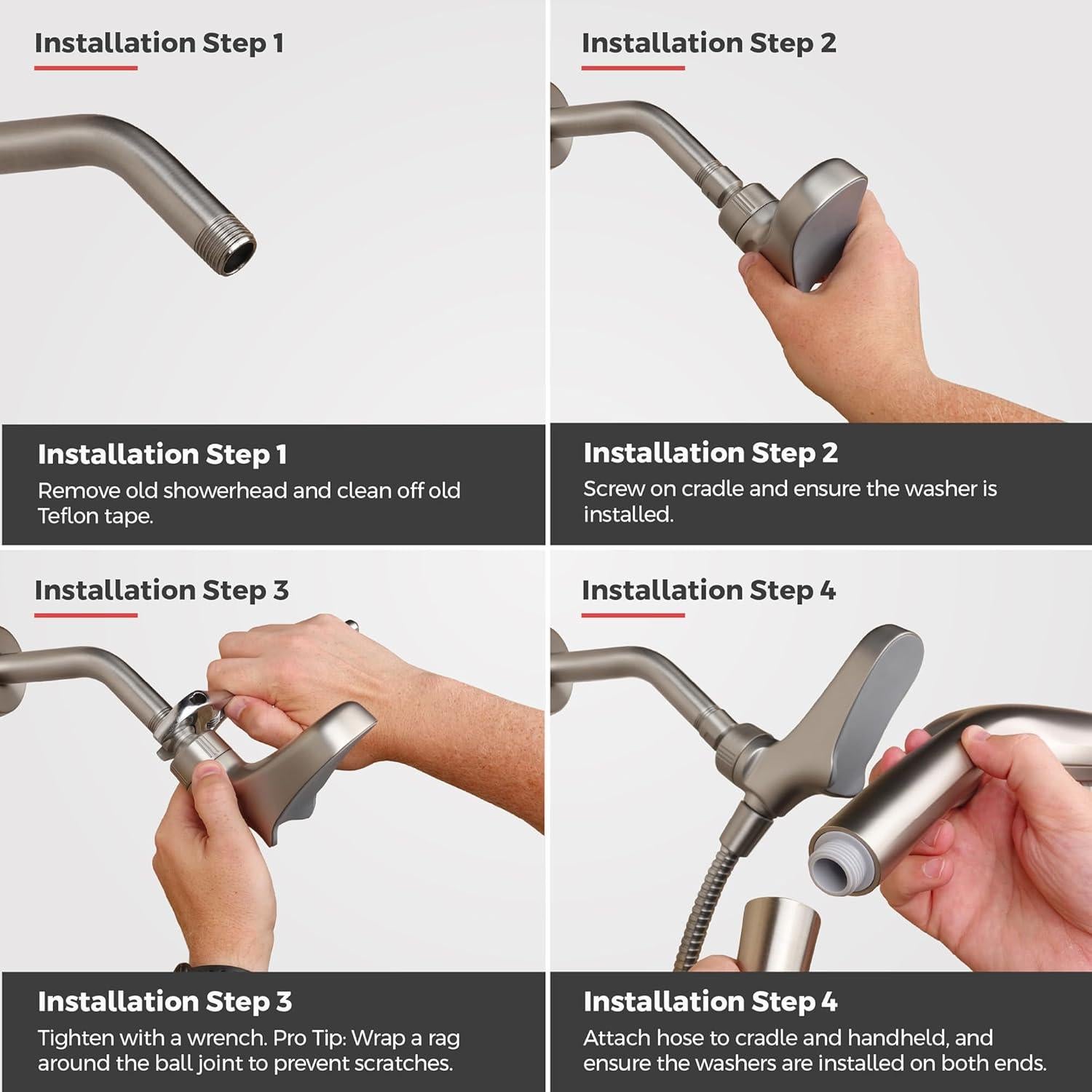 Installation Step 1

Installation Step 1
Remove old showerhead and clean off old Teflon tape.

Installation Step 2

Installation Step 2
Screw on cradle and ensure the washer is installed.

Installation Step 3

Installation Step 3
Tighten with a wrench. Pro Tip: Wrap a rag around the ball joint to prevent scratches.

Installation Step 4

Installation Step 4
Attach hose to cradle and handheld, and ensure the washers are installed on both ends.