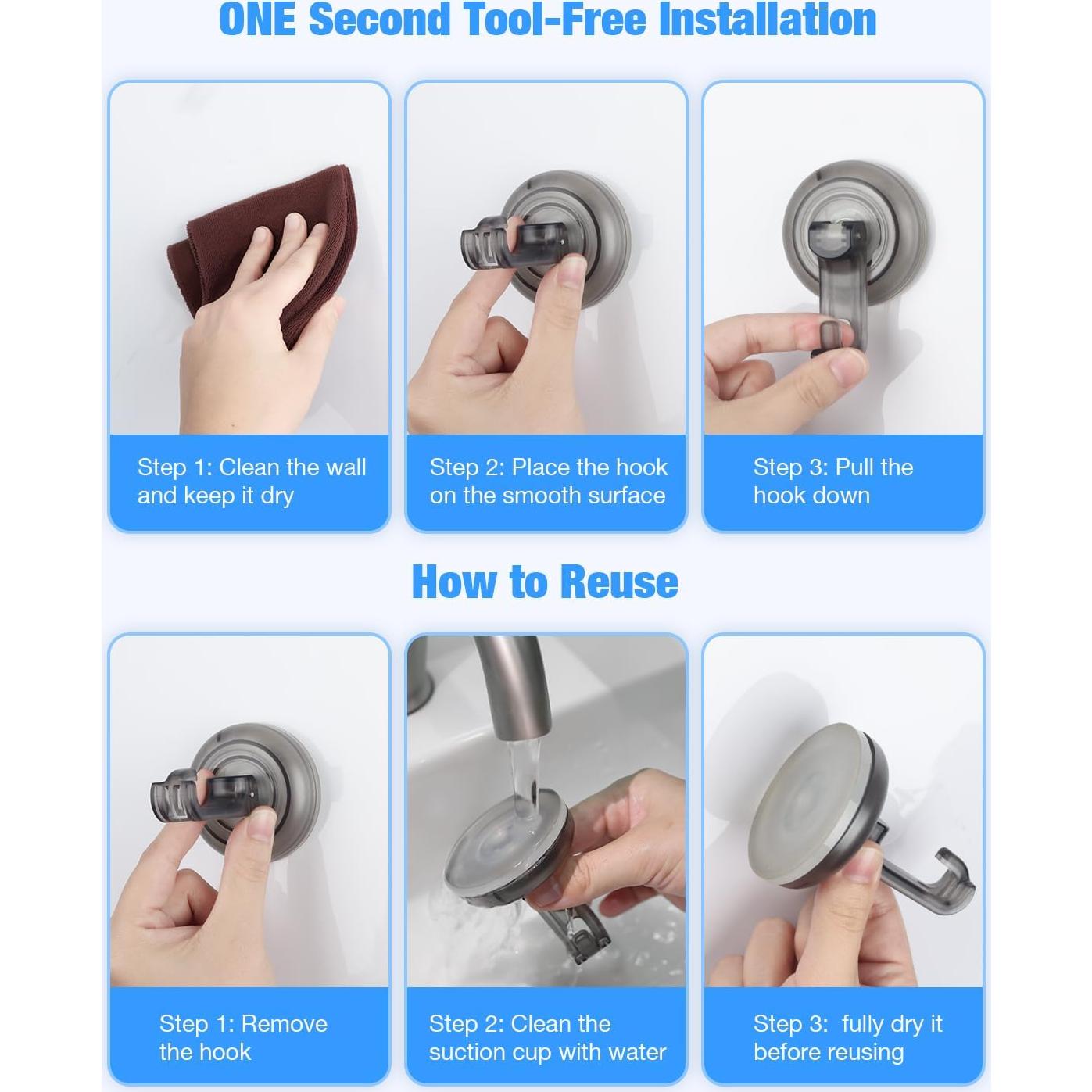 ONE Second Tool-Free Installation

Step 1: Clean the wall and keep it dry

Step 2: Place the hook on the smooth surface

Step 3: Pull the hook down

How to Reuse

Step 1: Remove the hook

Step 2: Clean the suction cup with water

Step 3: fully dry it before reusing