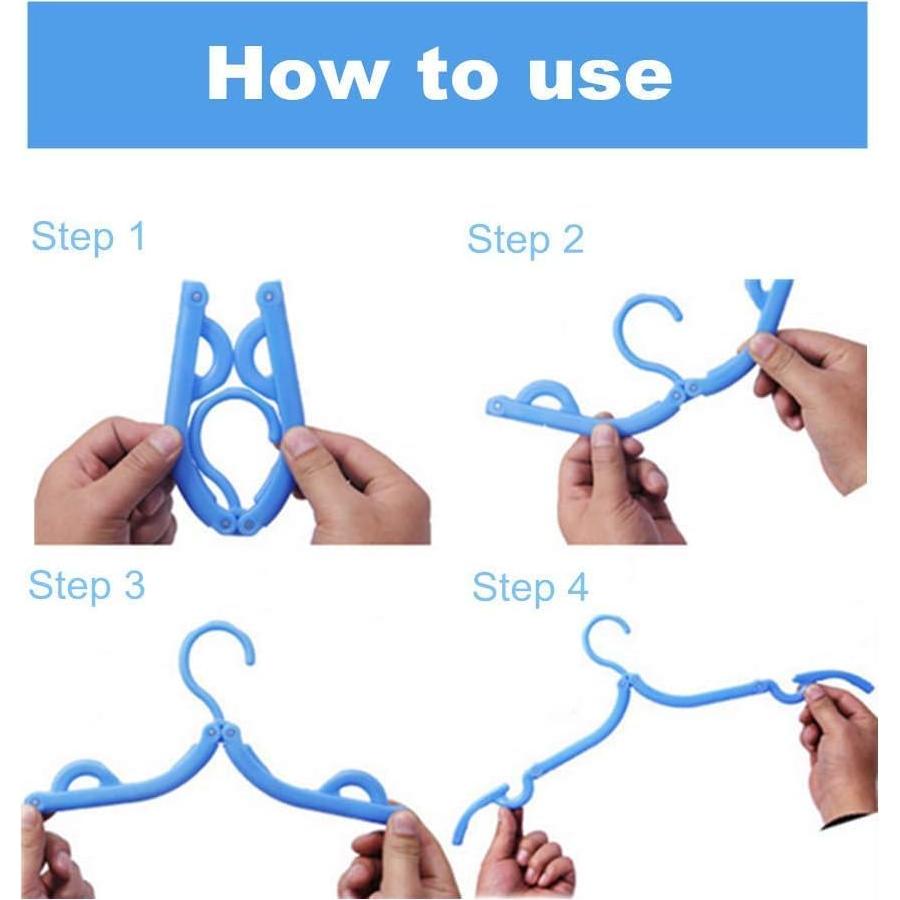 How to use

Step 1

Step 2

Step 3

Step 4