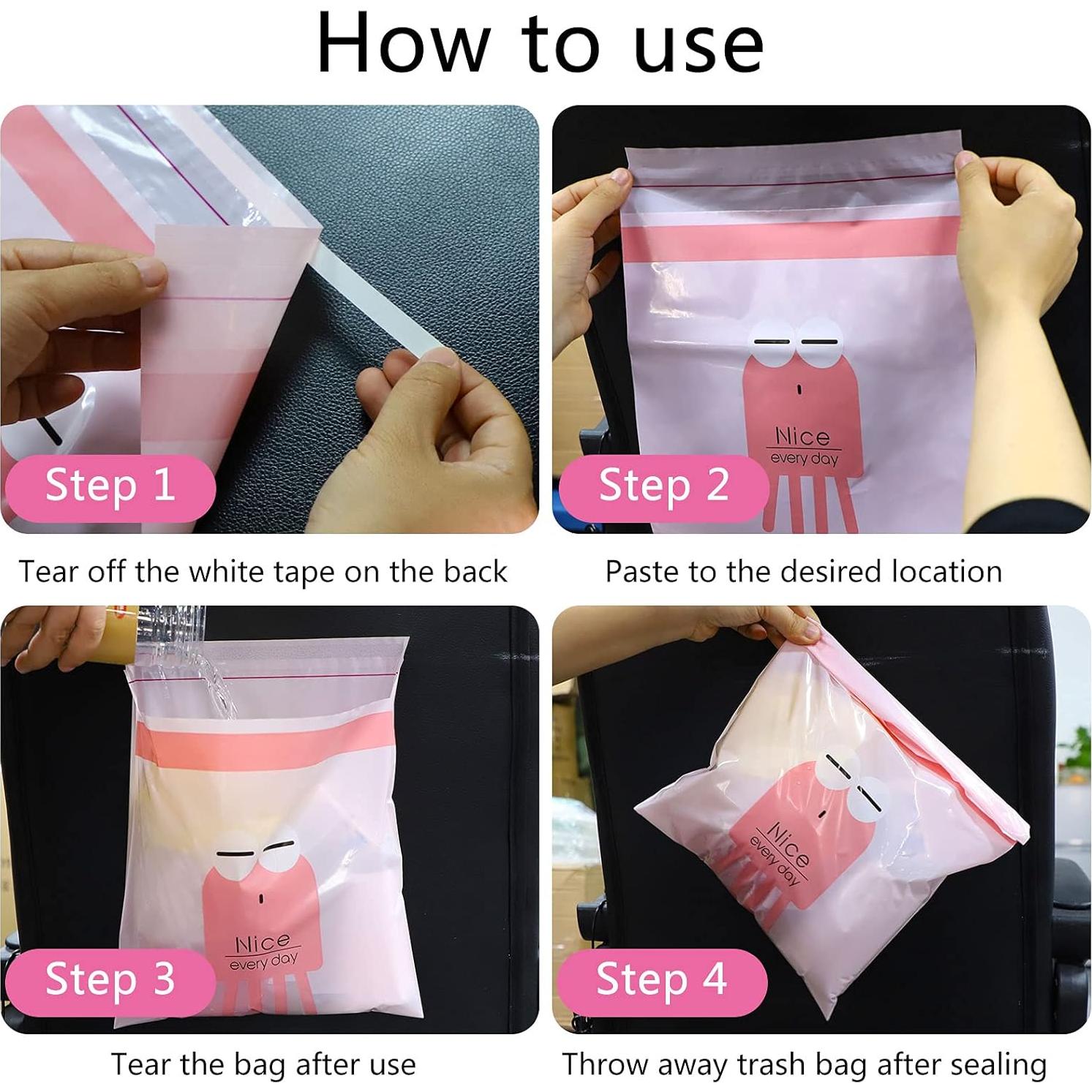 How to use

Step 1

Tear off the white tape on the back

Nice
every day

Step 2

Paste to the desired location

Nice
every day

Step 3

Tear the bag after use

Nice
every day

Step 4

Throw away trash bag after sealing