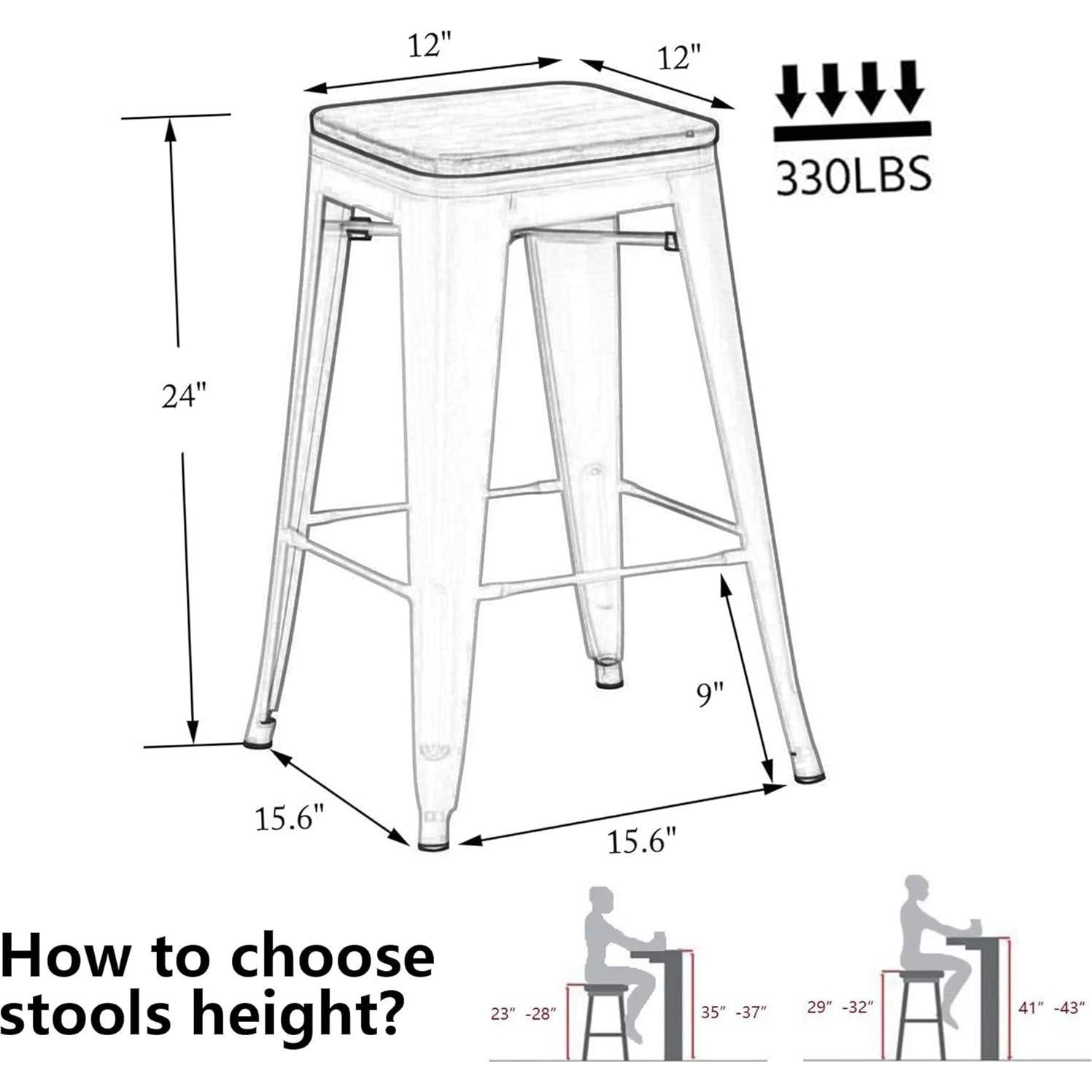 12"

12"

330LBS

24"

9"

15.6"

15.6"

How to choose stools height?

23" -28"

35" -37"

29" -32"

41" -43"