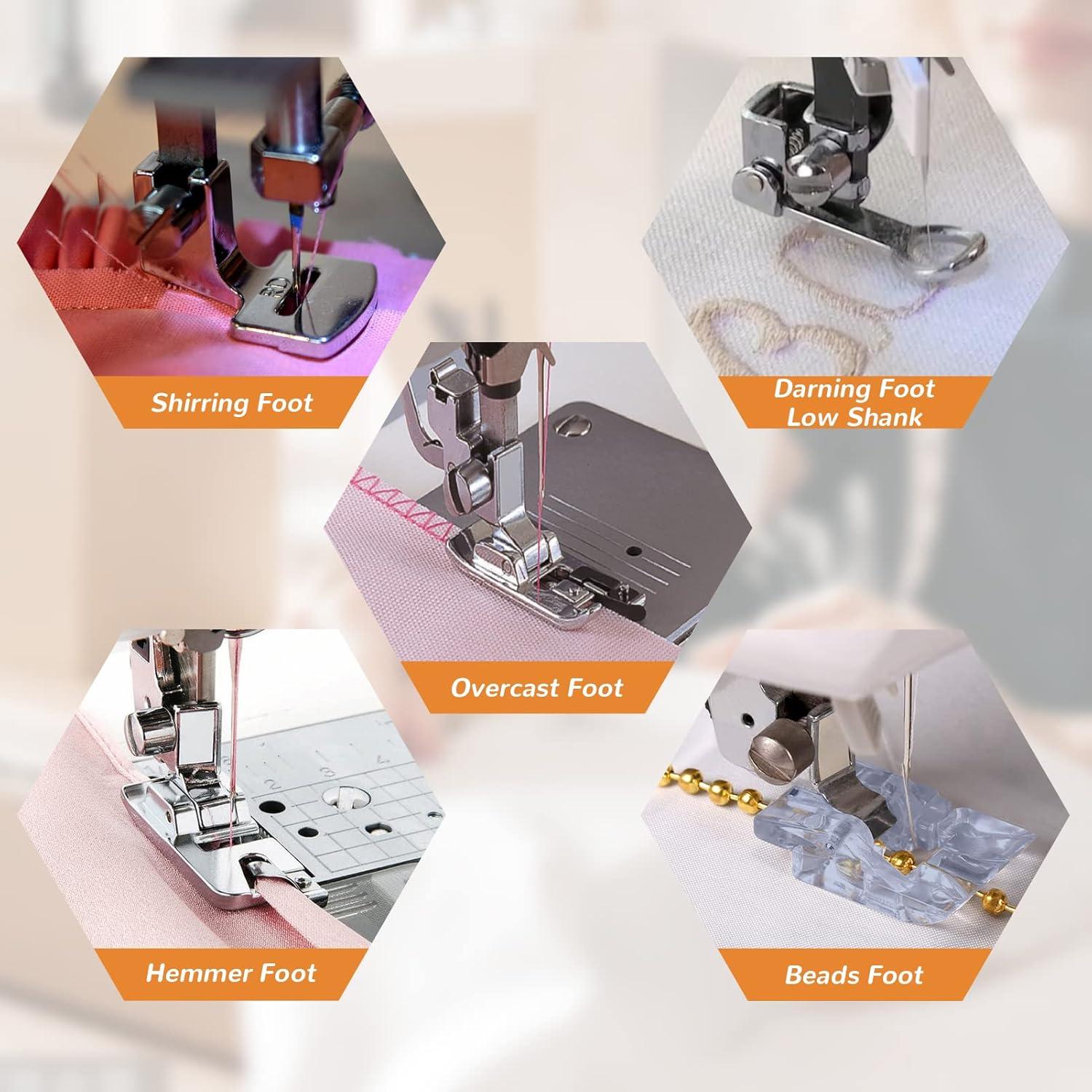 Shirring Foot

Darning Foot
Low Shank

Overcast Foot

Hemmer Foot

Beads Foot