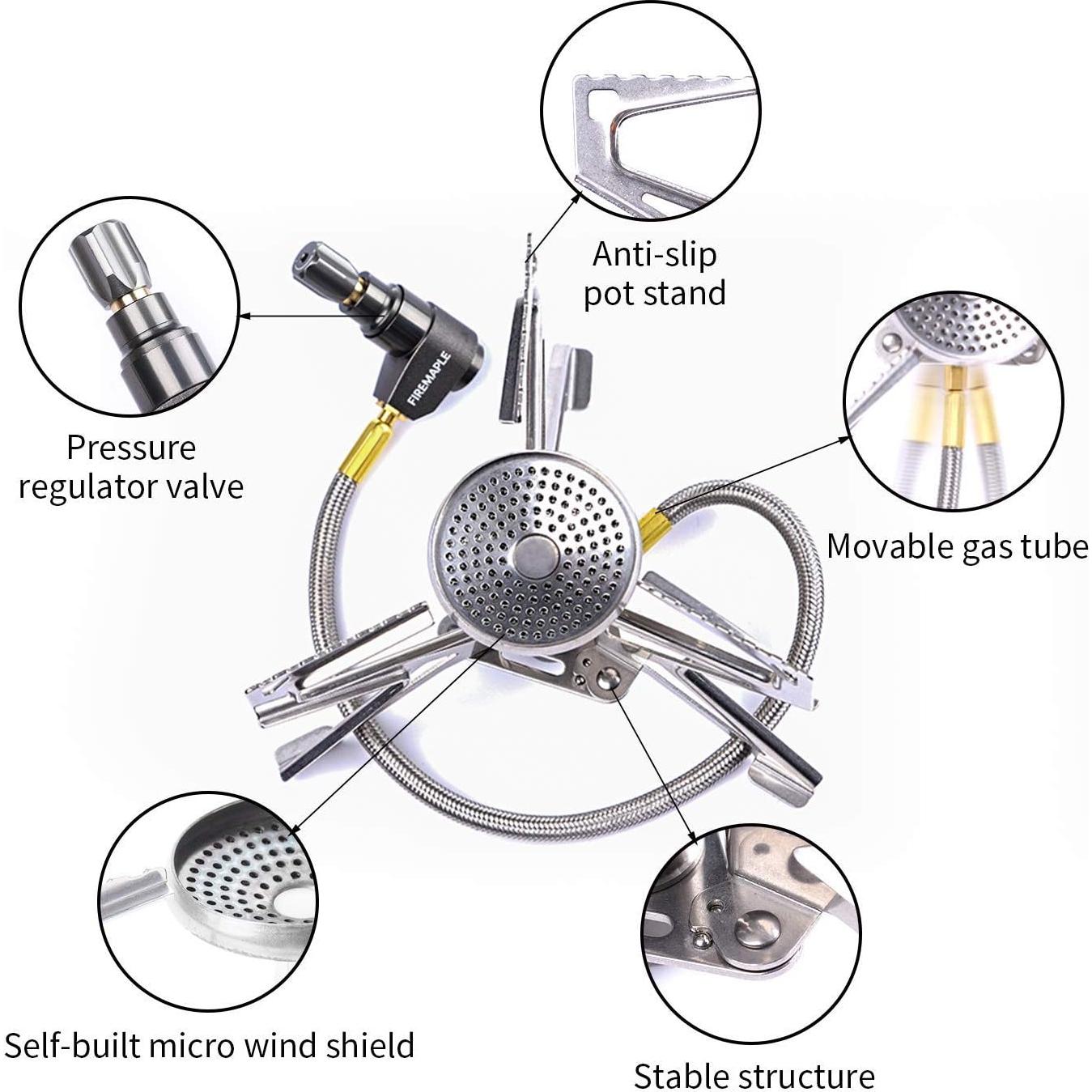 Anti-slip pot stand

Pressure regulator valve

FIREMAPLE

Movable gas tube

Self-built micro wind shield

Stable structure