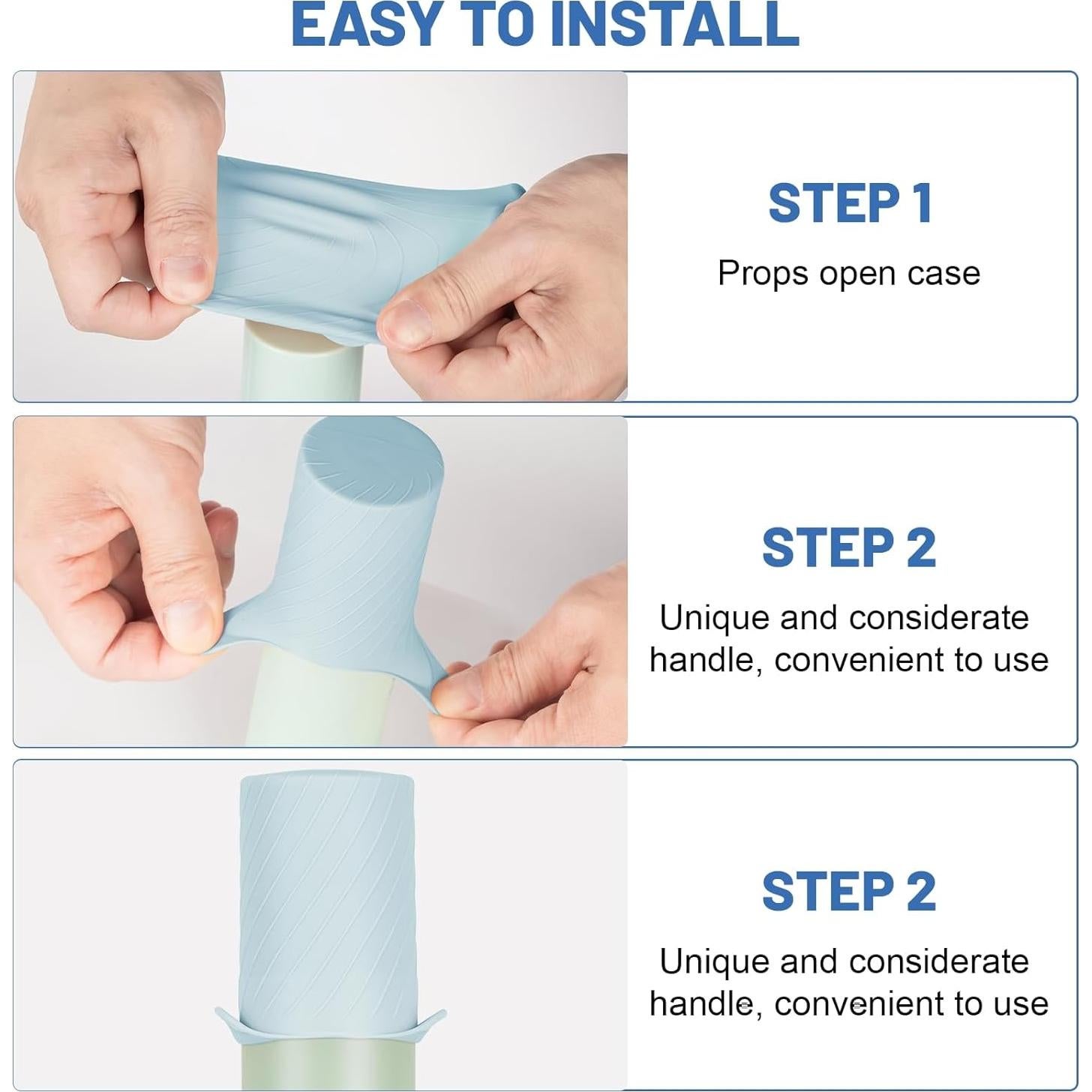 EASY TO INSTALL

STEP 1

Props open case

STEP 2

Unique and considerate handle, convenient to use

STEP 2

Unique and considerate handle, convenient to use