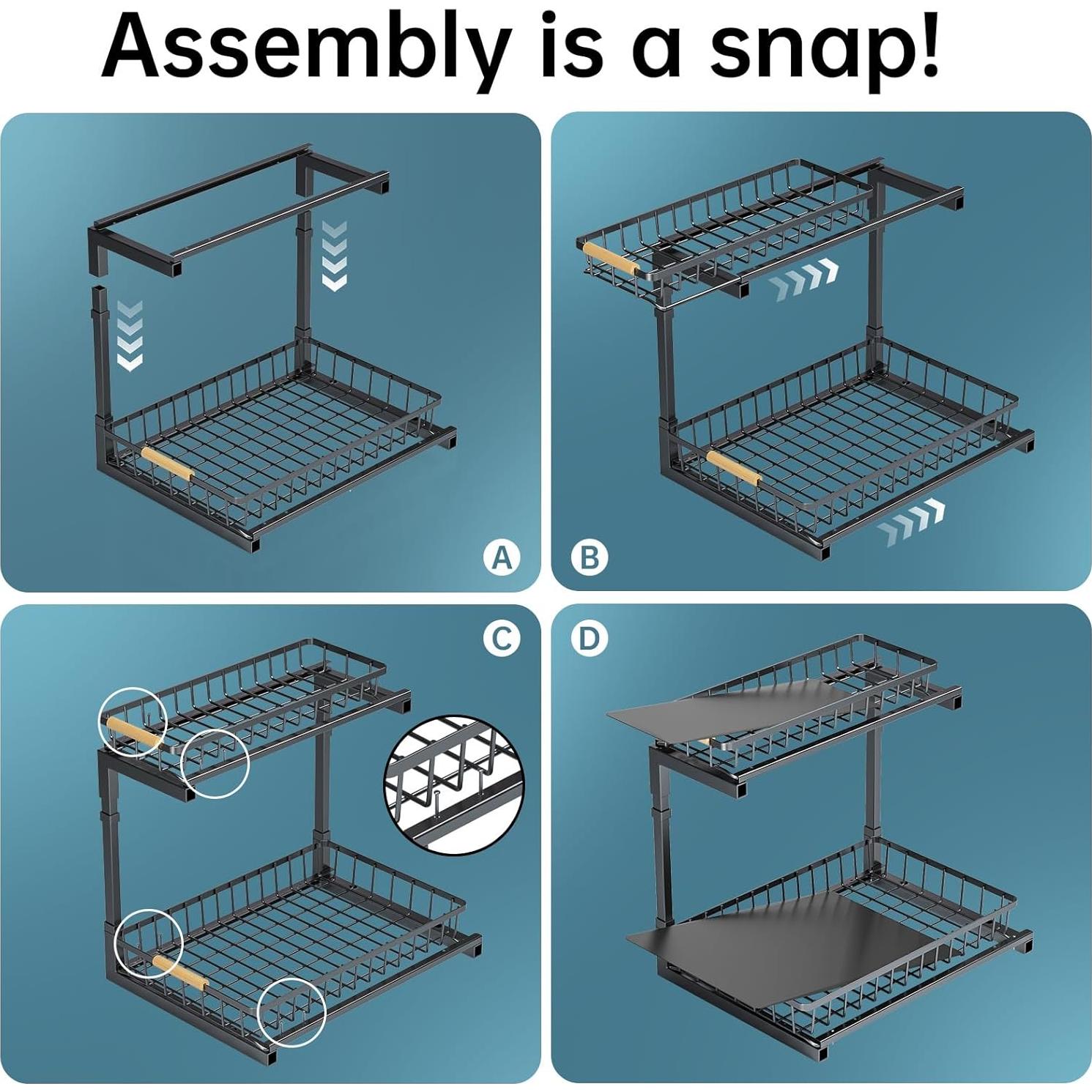 Assembly is a snap!

A

B

C

D