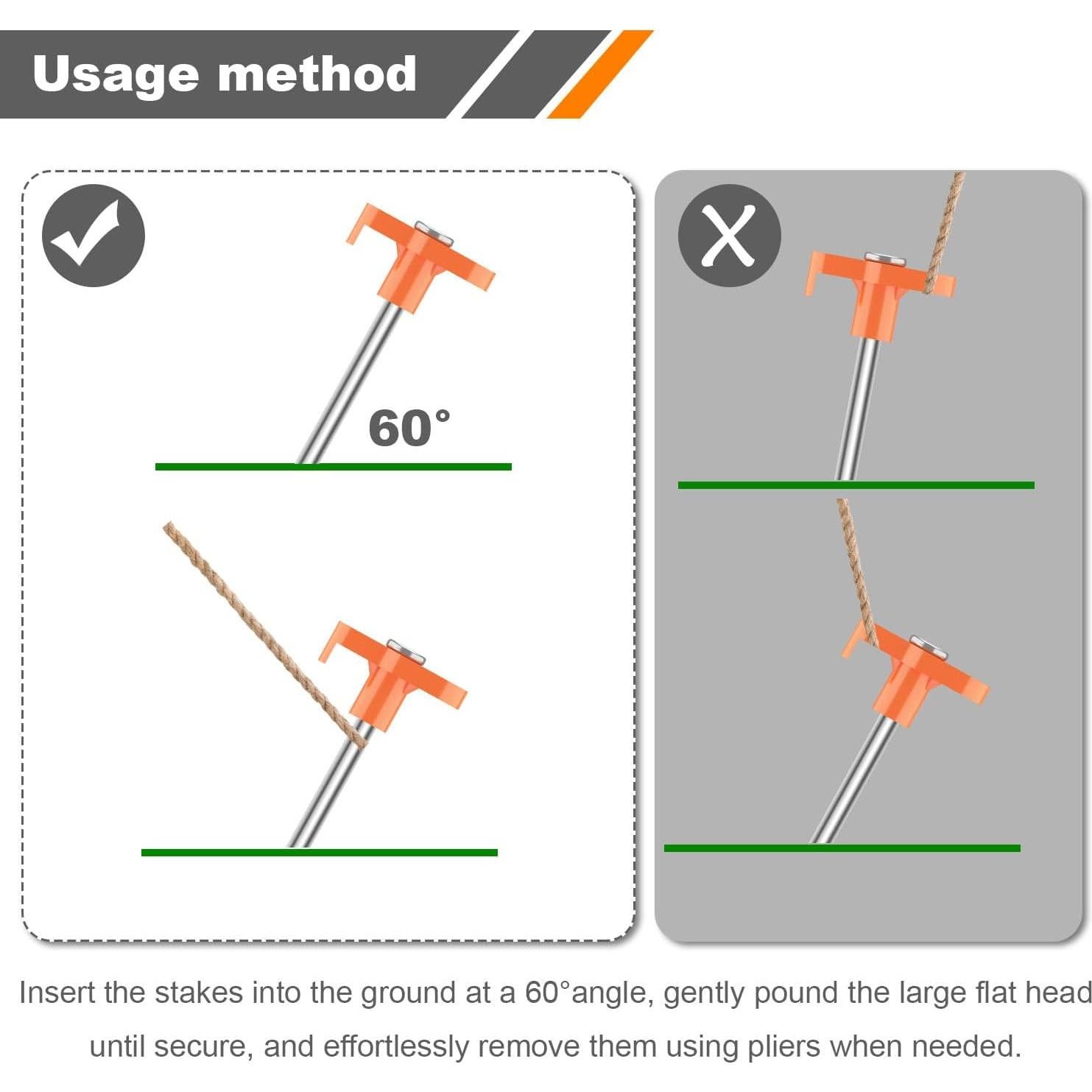 Usage method

60°

Insert the stakes into the ground at a 60°angle, gently pound the large flat head until secure, and effortlessly remove them using pliers when needed.