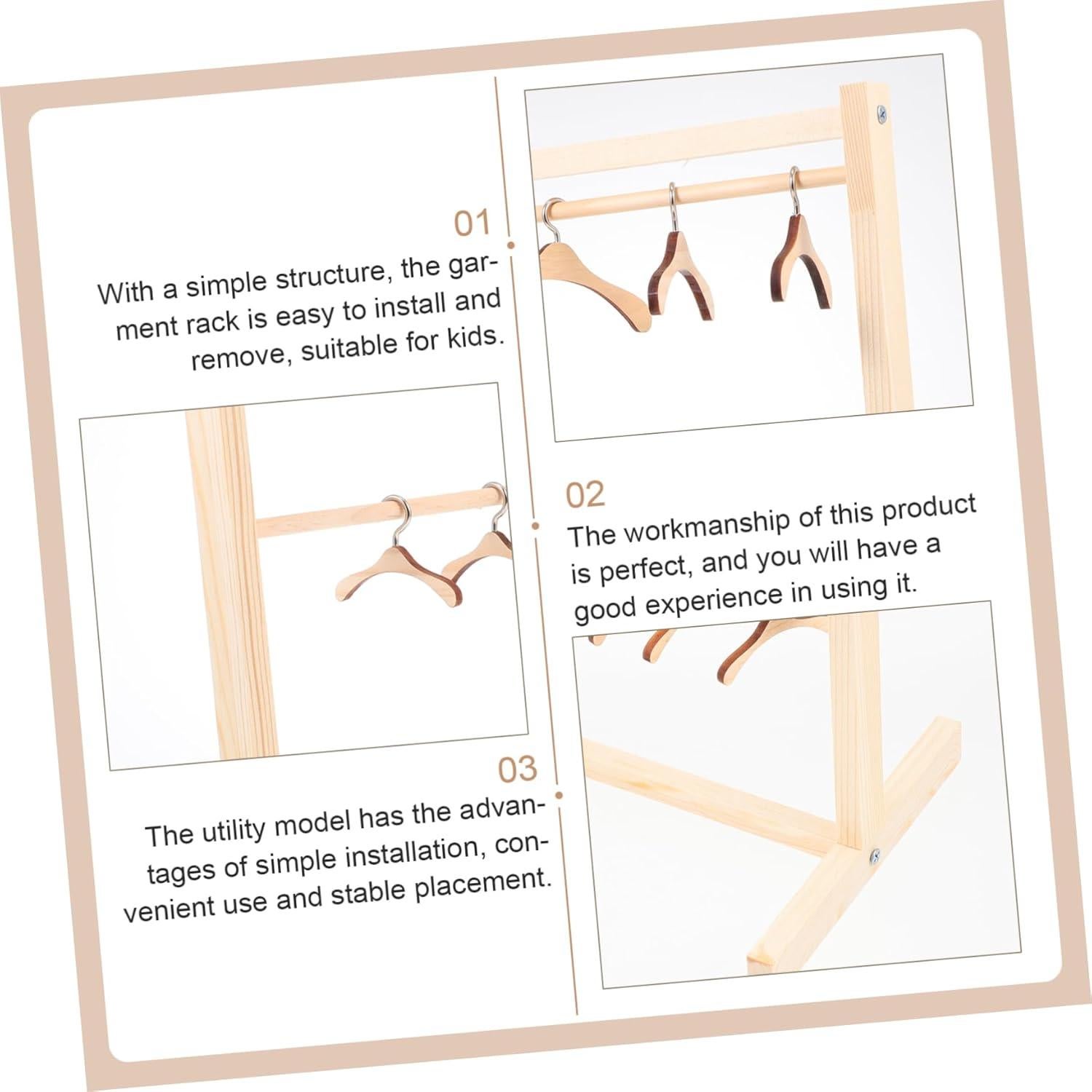 01
With a simple structure, the garment rack is easy to install and remove, suitable for kids.

02
The workmanship of this product is perfect, and you will have a good experience in using it.

03
The utility model has the advantages of simple installation, convenient use and stable placement.