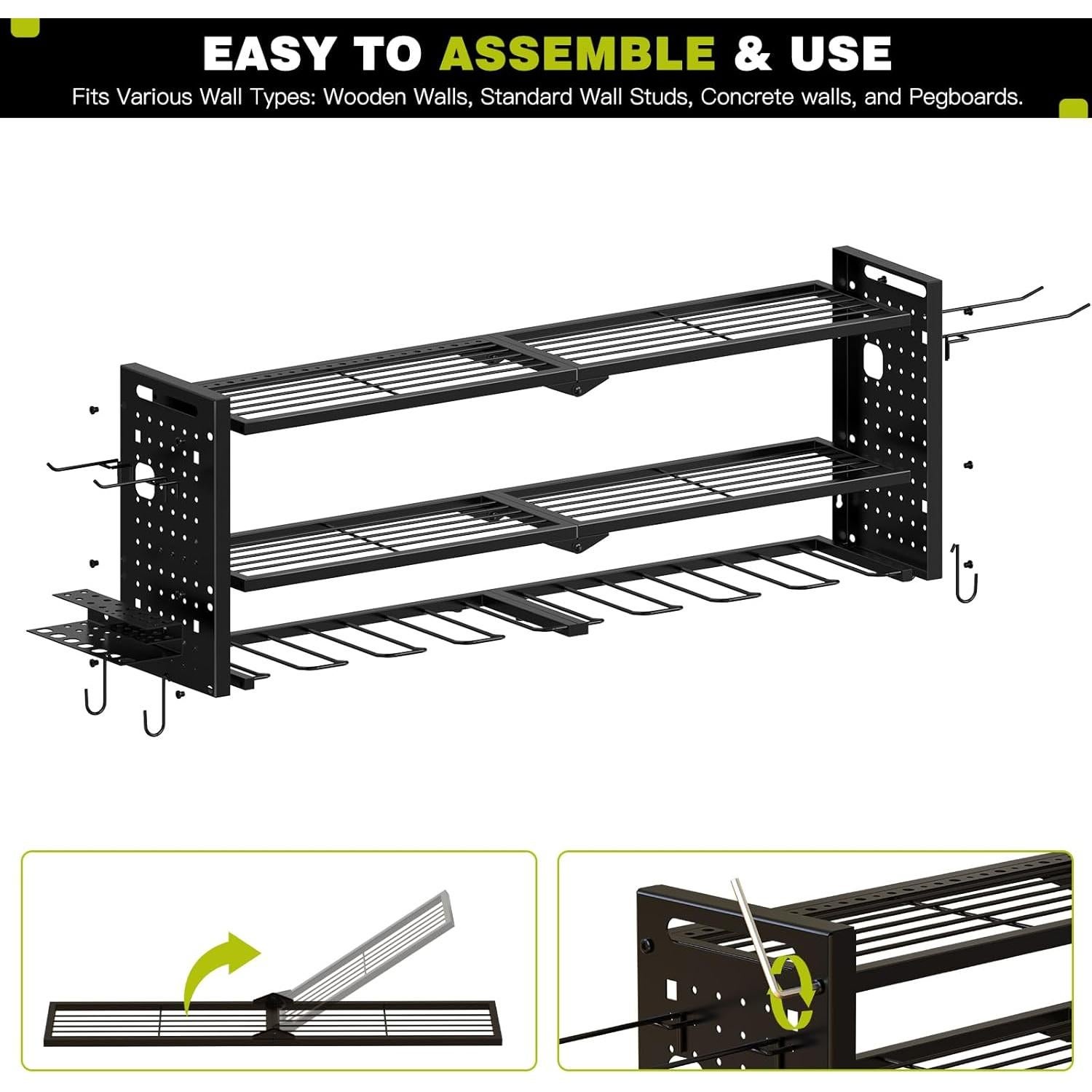 EASY TO ASSEMBLE & USE

Fits Various Wall Types: Wooden Walls, Standard Wall Studs, Concrete walls, and Pegboards.