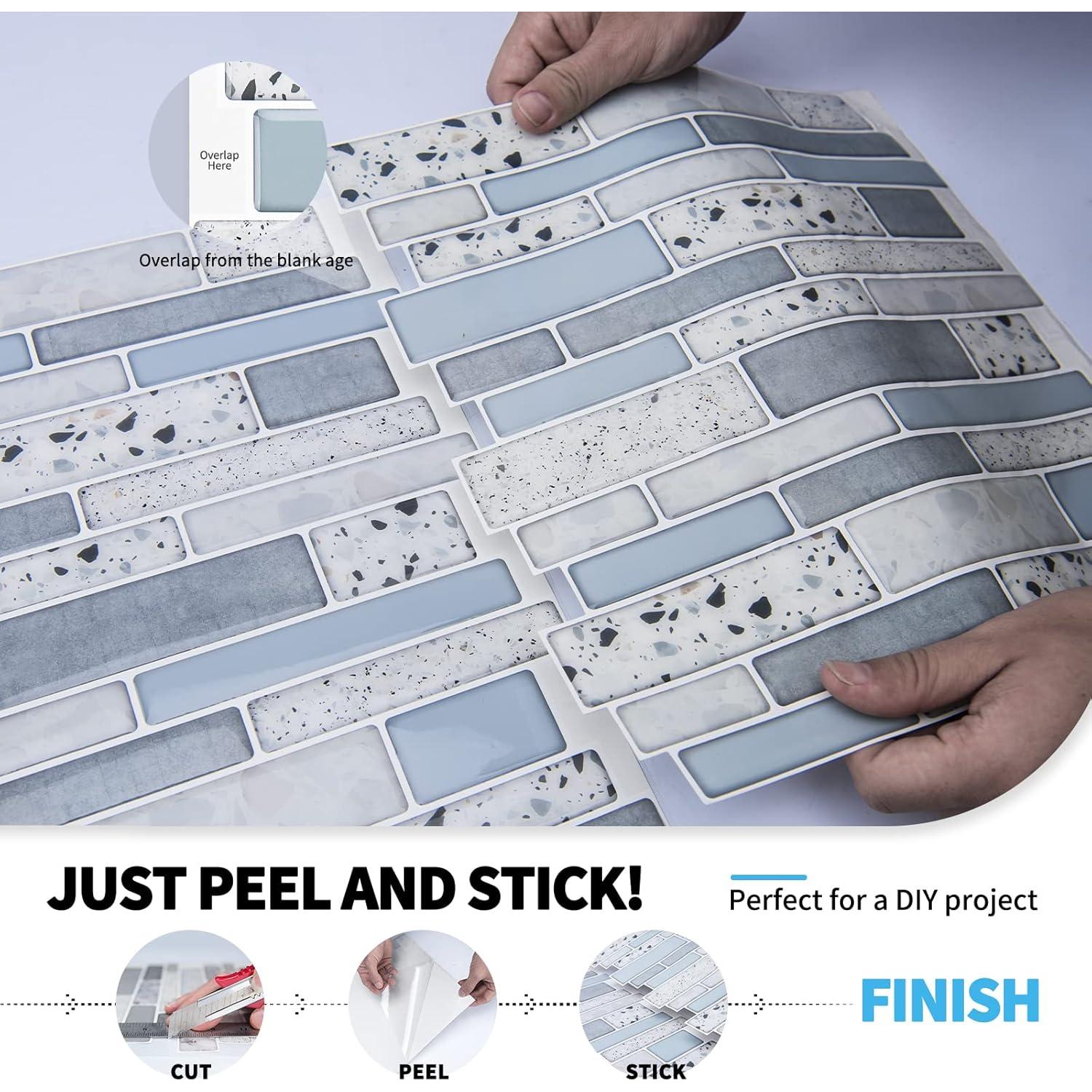 Overlap Here

Overlap from the blank age

JUST PEEL AND STICK!

Perfect for a DIY project

CUT

PEEL

STICK

FINISH