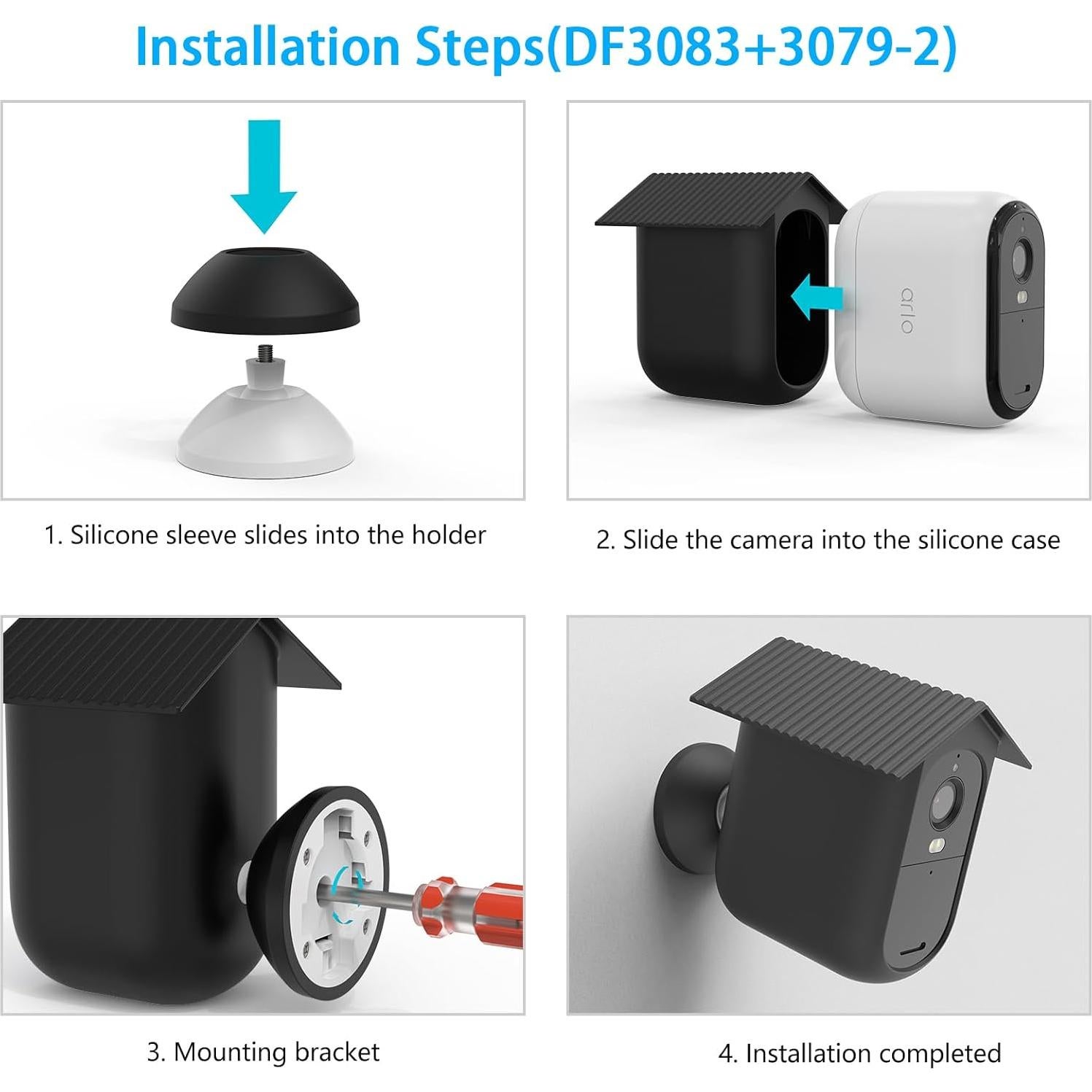 Installation Steps(DF3083+3079-2)

arlo

1. Silicone sleeve slides into the holder

2. Slide the camera into the silicone case

3. Mounting bracket

4. Installation completed