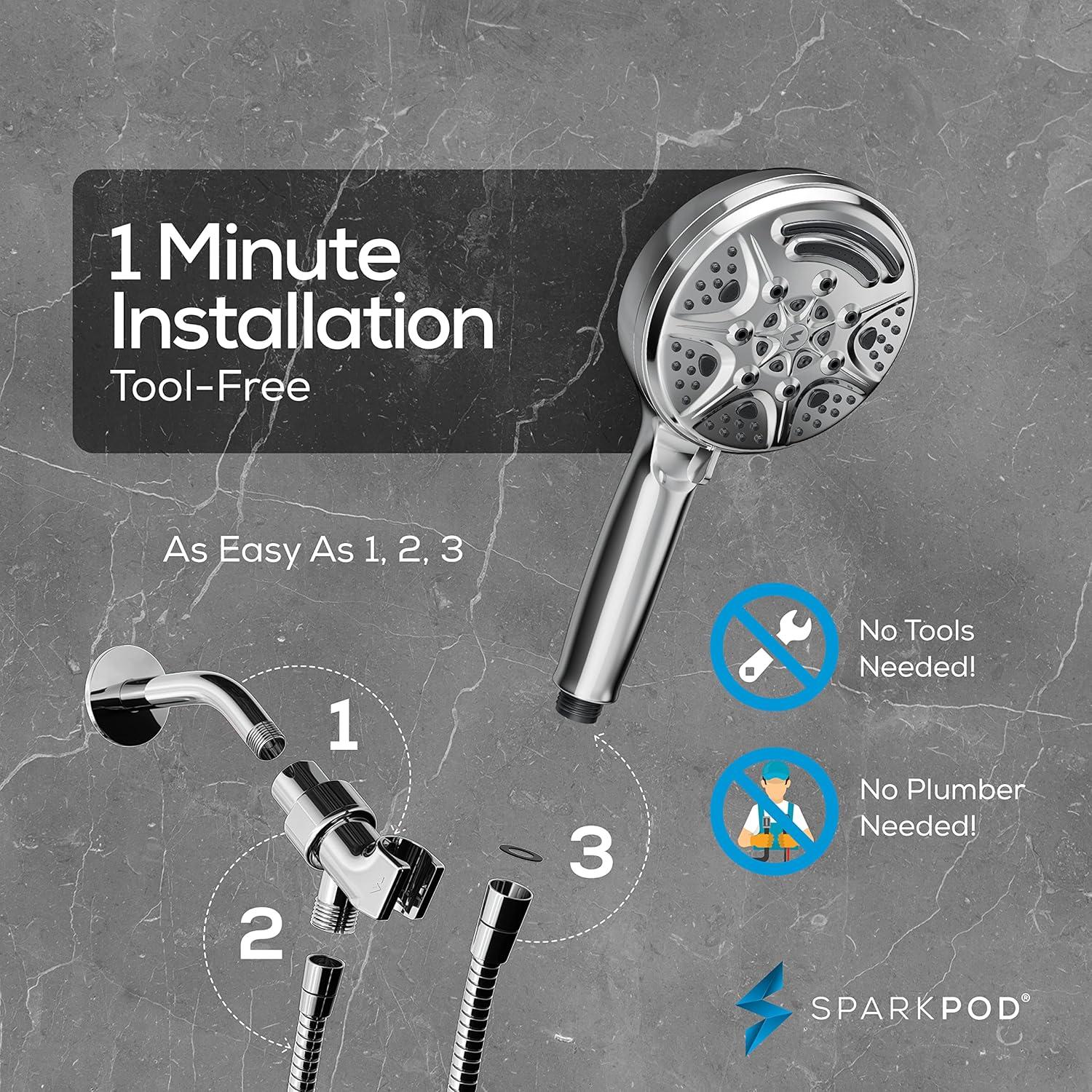 1 Minute Installation
Tool-Free

As Easy As 1, 2, 3

No Tools Needed!

No Plumber Needed!

1

2

3

SPARKPOD®