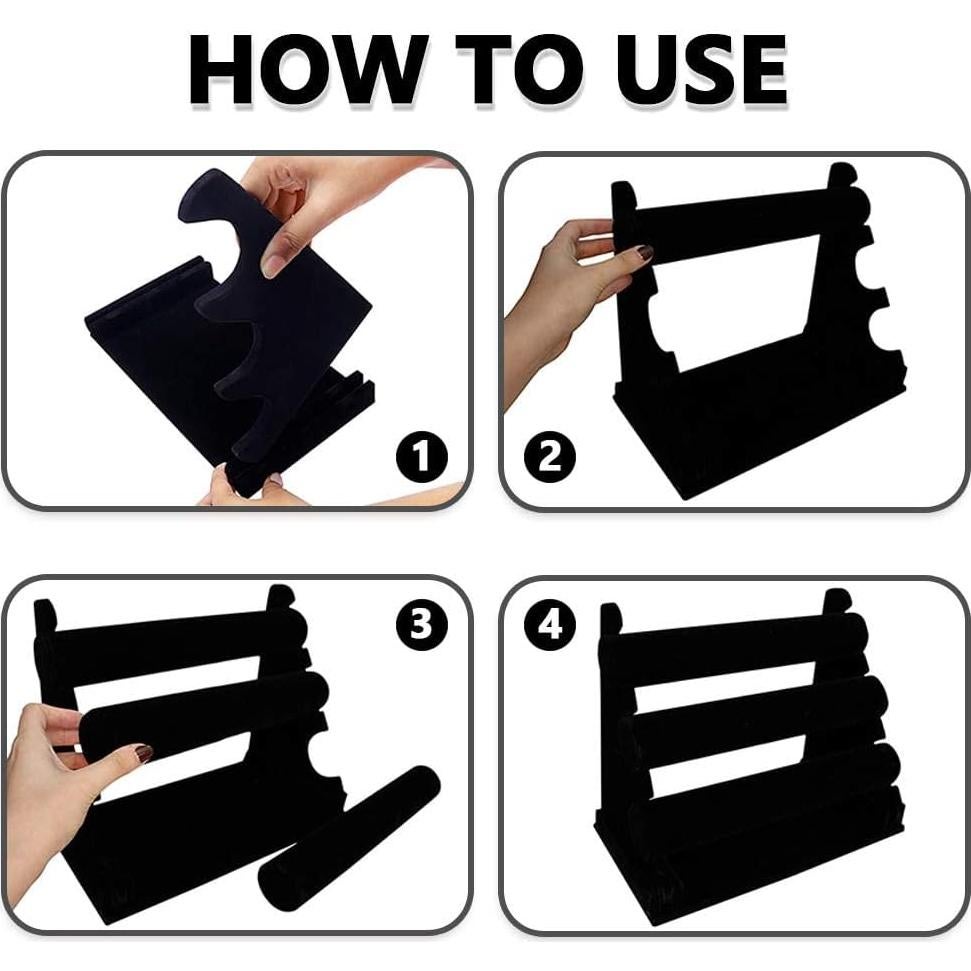 HOW TO USE

1

2

3

4