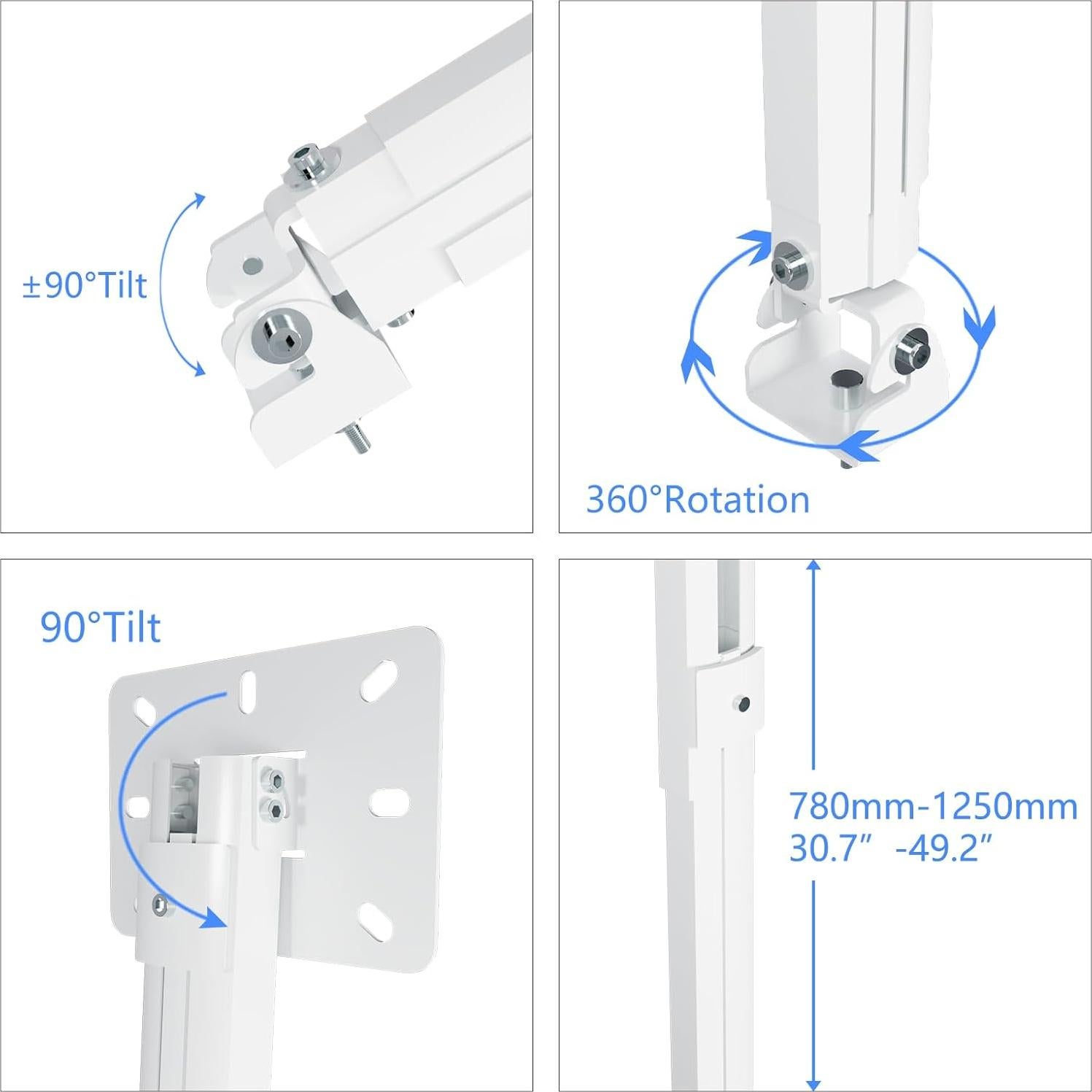 ±90°Tilt

360°Rotation

90°Tilt

780mm-1250mm
30.7″ -49.2″