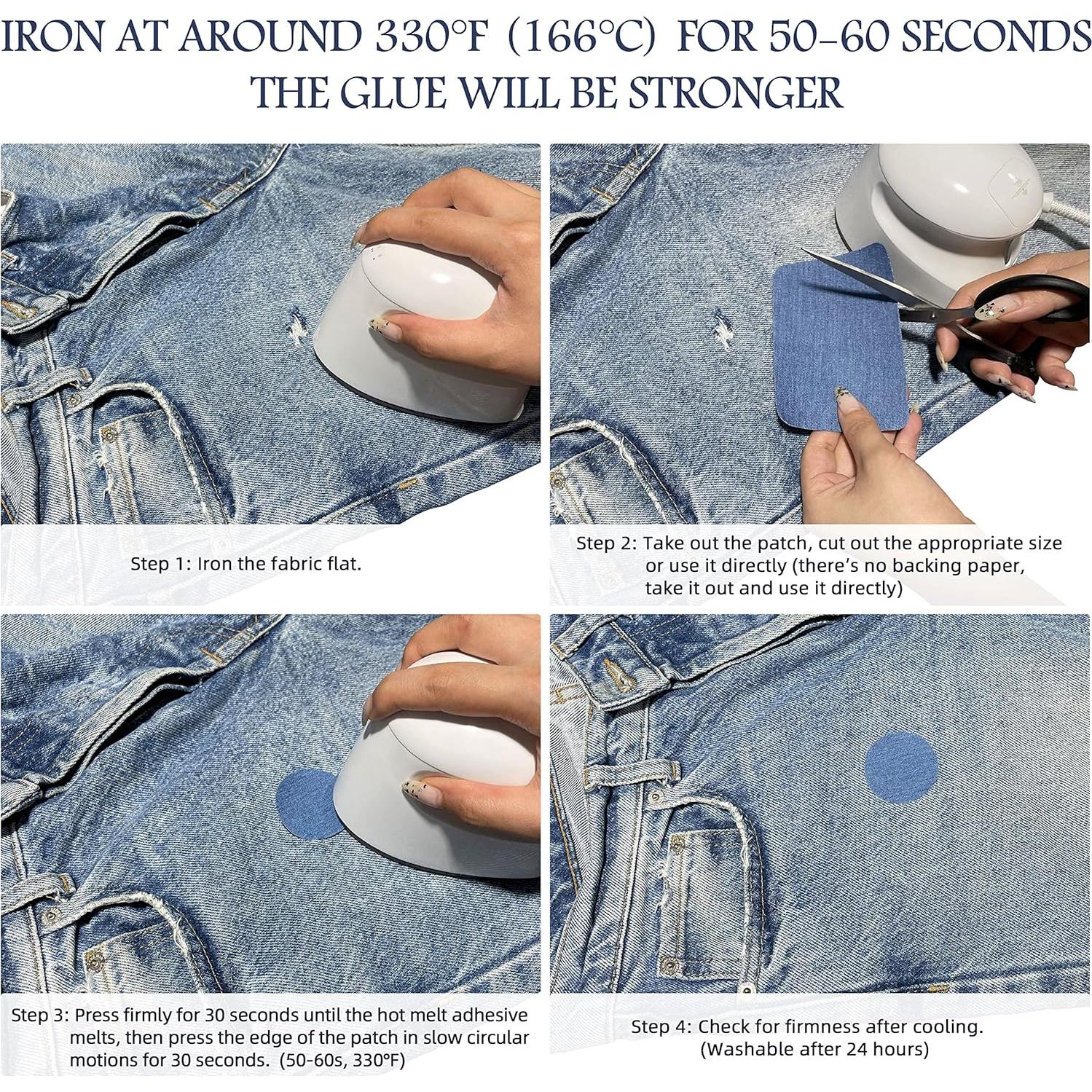 IRON AT AROUND 330°F (166°C) FOR 50-60 SECONDS
THE GLUE WILL BE STRONGER

Step 1: Iron the fabric flat.

Step 2: Take out the patch, cut out the appropriate size or use it directly (there's no backing paper, take it out and use it directly)

Step 3: Press firmly for 30 seconds until the hot melt adhesive melts, then press the edge of the patch in slow circular motions for 30 seconds. (50-60s, 330°F)

Step 4: Check for firmness after cooling. (Washable after 24 hours)