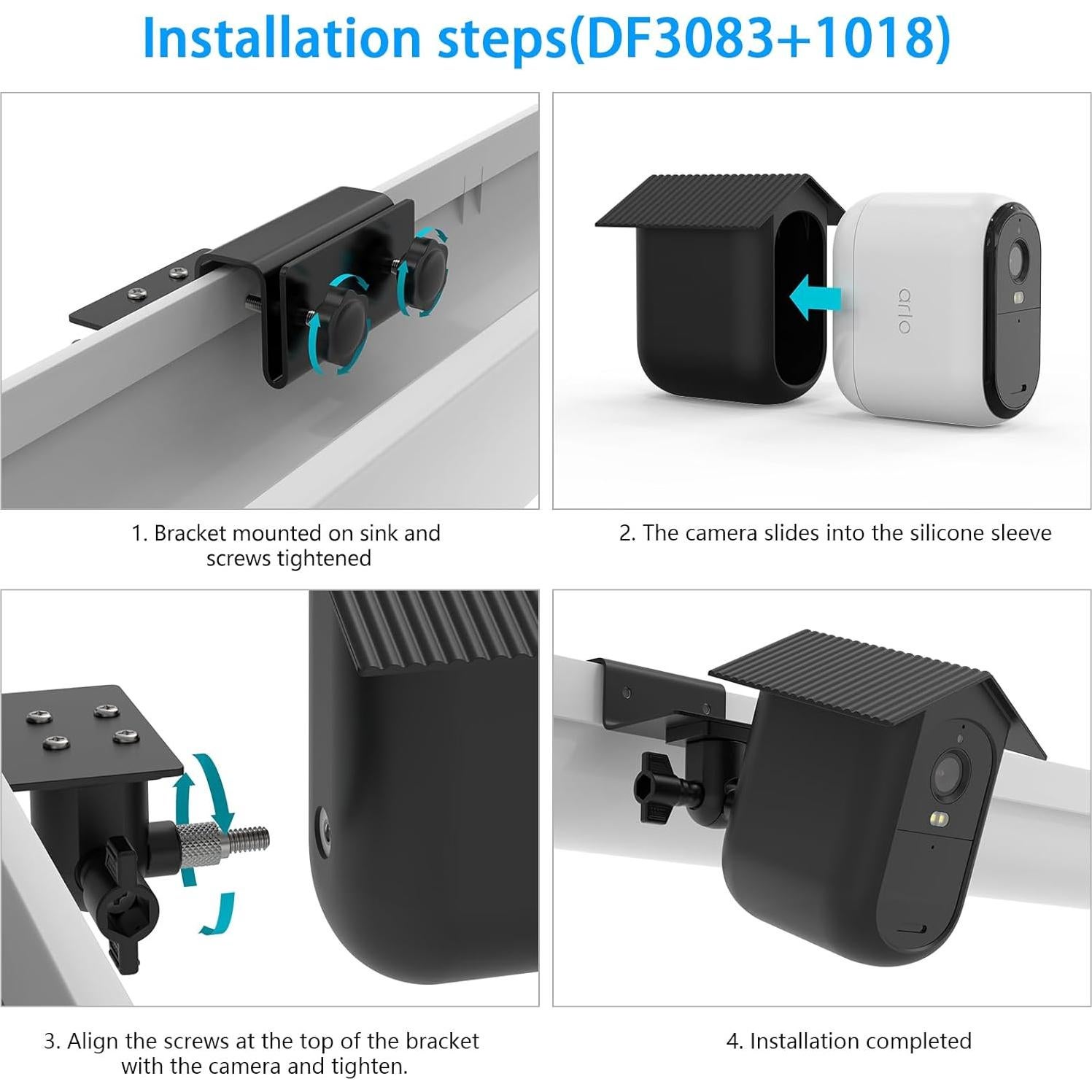 Installation steps(DF3083+1018)

arlo

1. Bracket mounted on sink and screws tightened

2. The camera slides into the silicone sleeve

3. Align the screws at the top of the bracket with the camera and tighten.

4. Installation completed