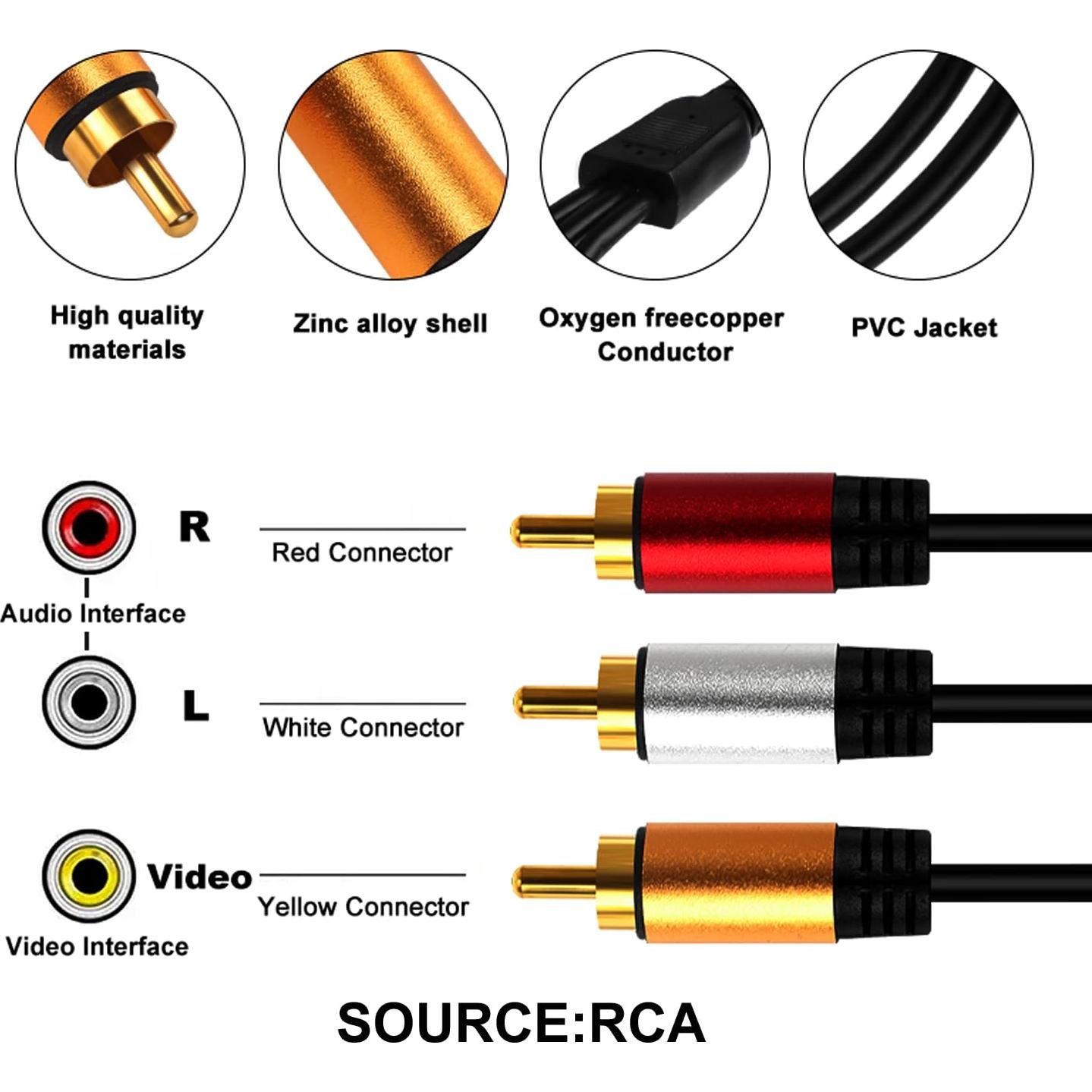 High quality materials

Zinc alloy shell

Oxygen freecopper Conductor

PVC Jacket

R

Red Connector

Audio Interface

L

White Connector

Video

Yellow Connector

Video Interface

SOURCE:RCA