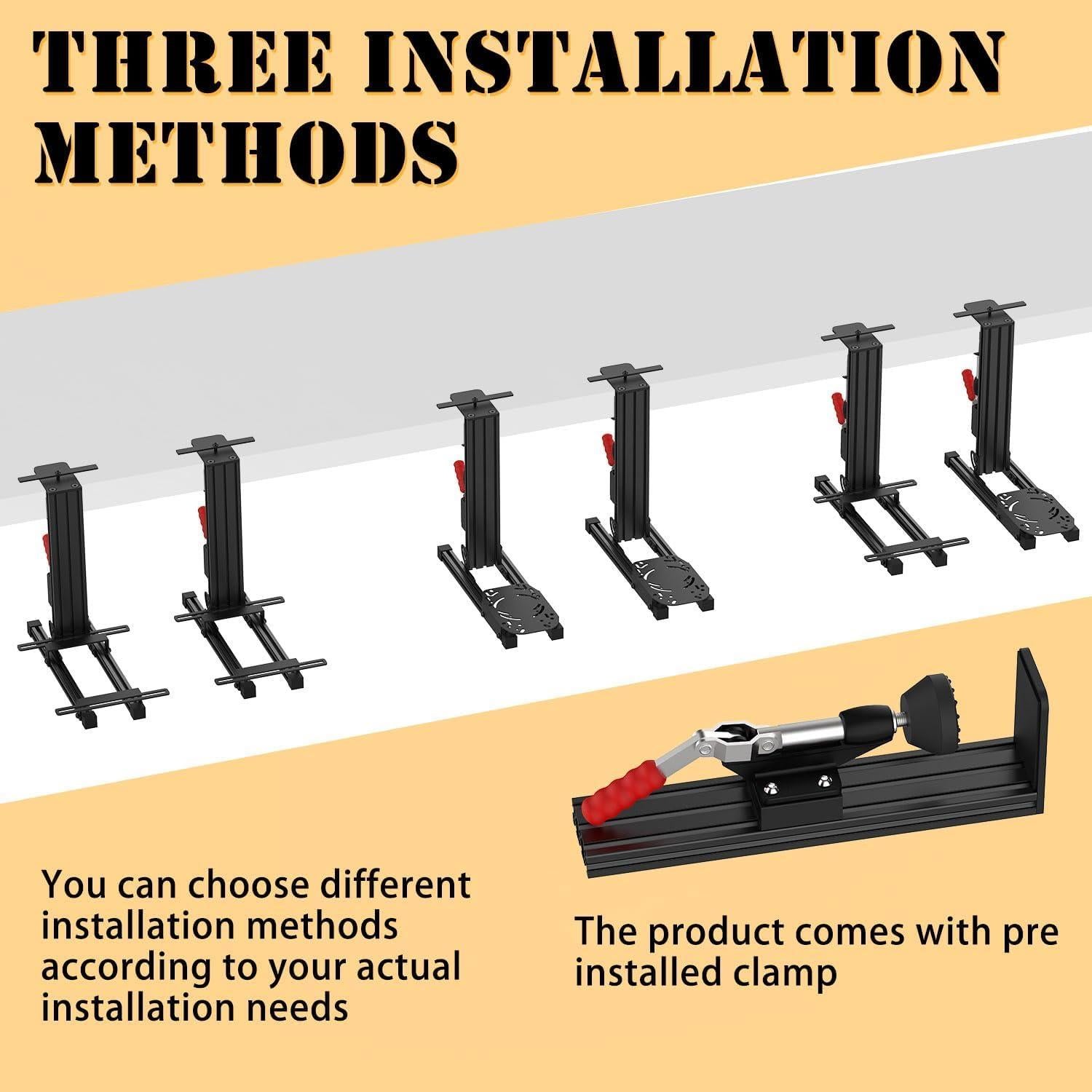 THREE INSTALLATION METHODS

You can choose different installation methods according to your actual installation needs

The product comes with pre installed clamp