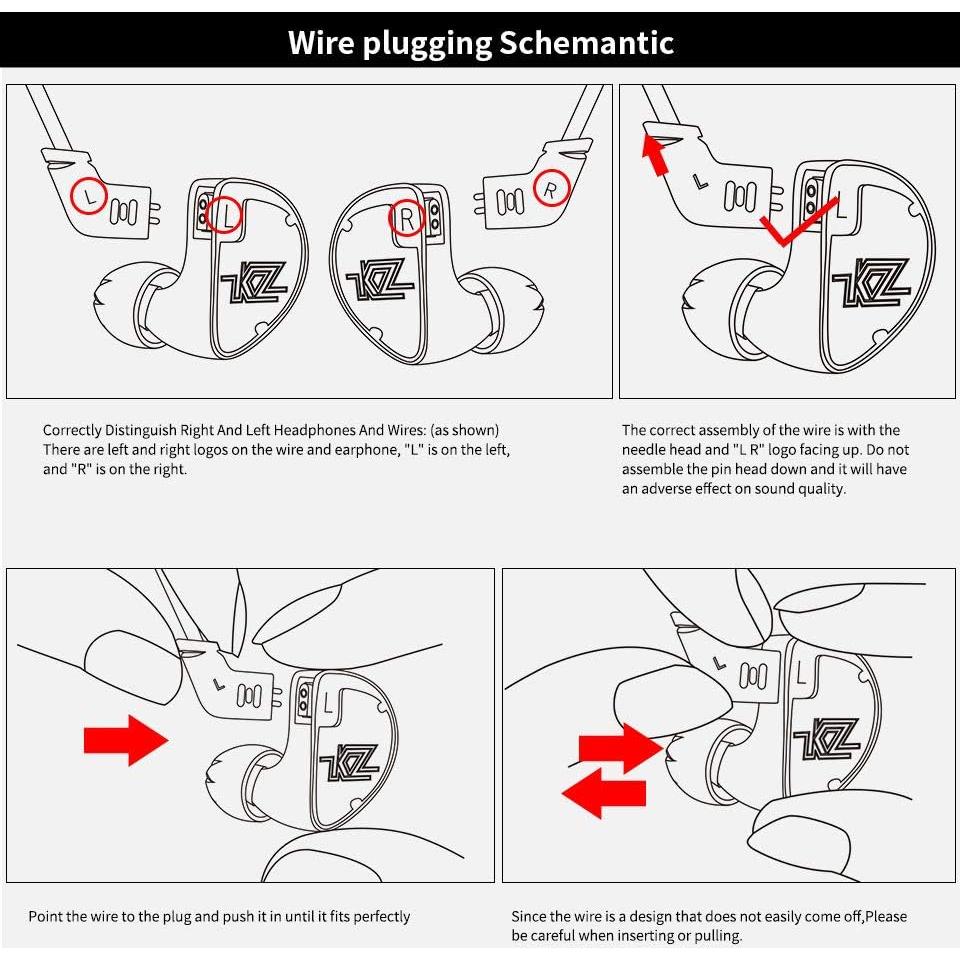 Wire plugging Schemantic

L

L

KZ

R

KZ

R

L

L

KZ

Correctly Distinguish Right And Left Headphones And Wires: (as shown) There are left and right logos on the wire and earphone, "L" is on the left, and "R" is on the right.

The correct assembly of the wire is with the needle head and "L R" logo facing up. Do not assemble the pin head down and it will have an adverse effect on sound quality.

L

L

KZ

L

L

KZ

Point the wire to the plug and push it in until it fits perfectly

Since the wire is a design that does not easily come off,Please be careful when inserting or pulling.