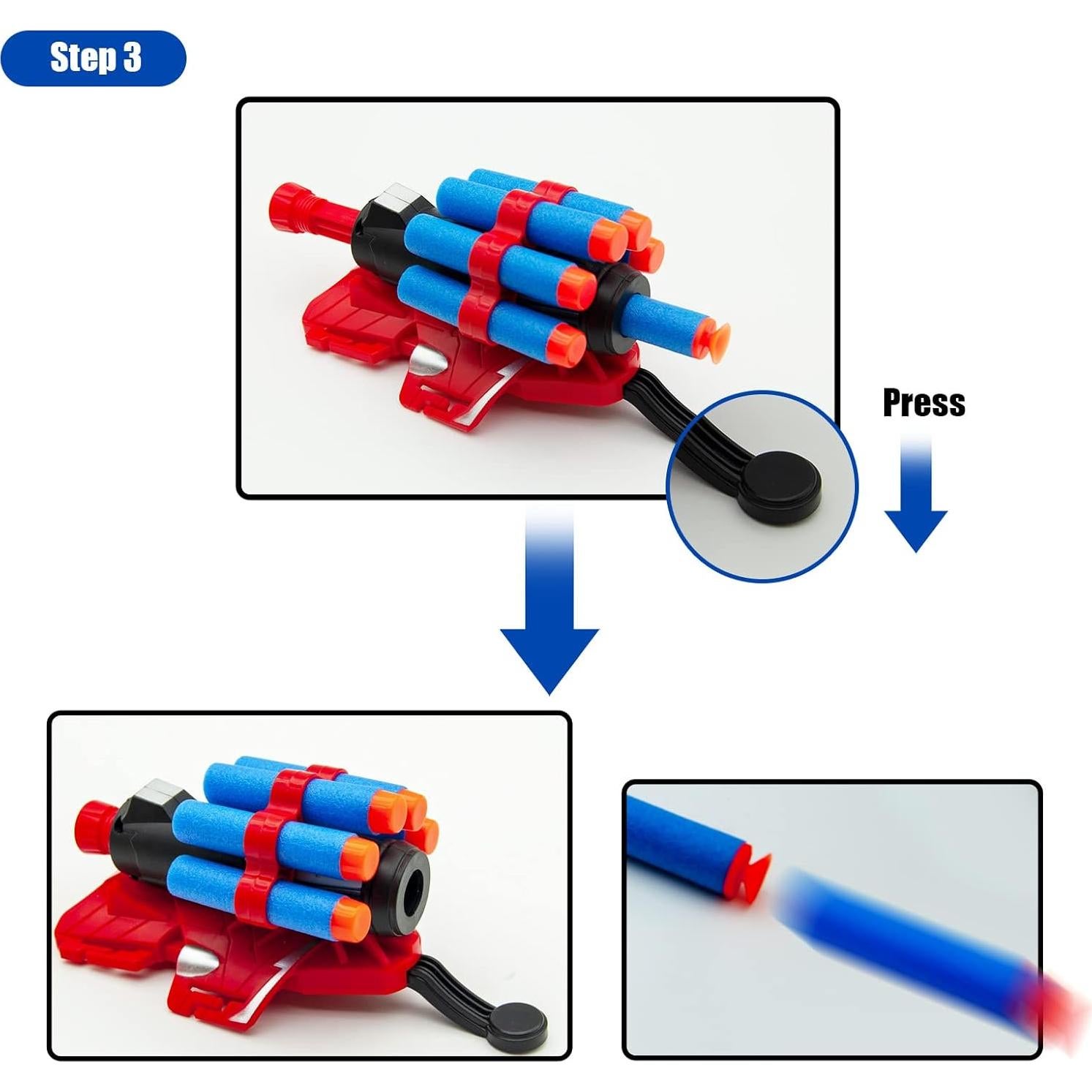 Step 3

Press